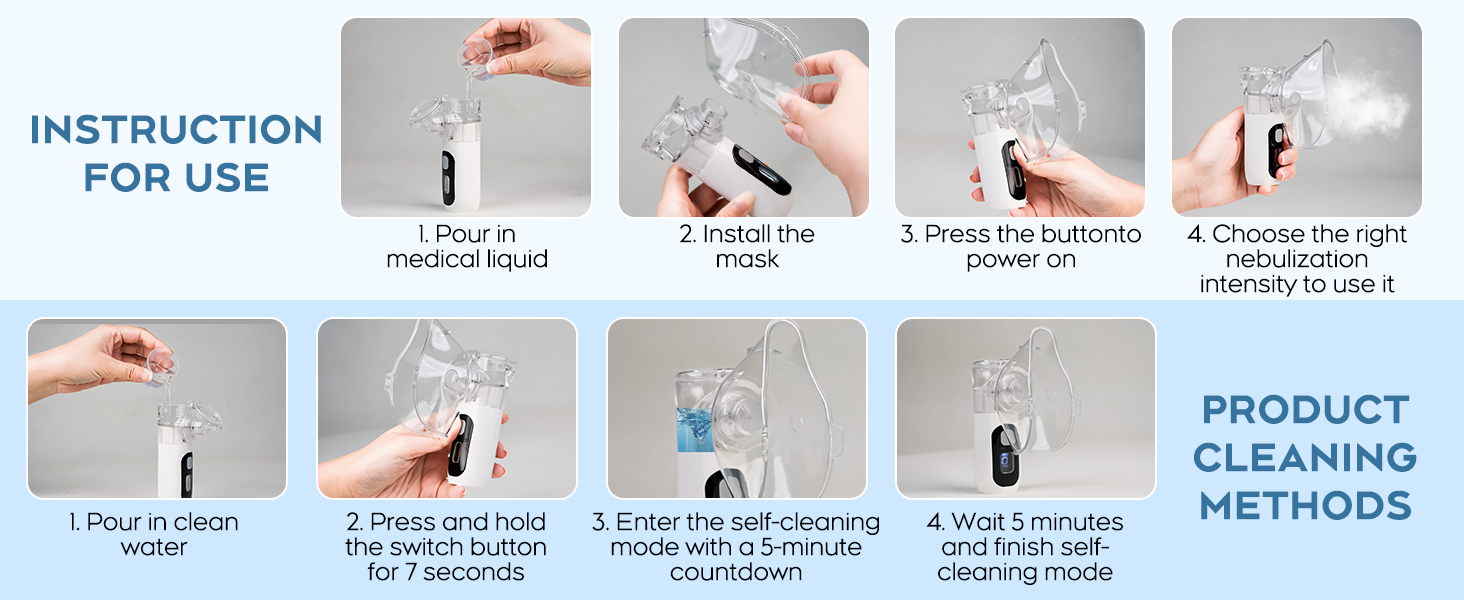 INSTRUCTION FOR USE

1. Pour in medical liquid

2. Install the mask

3. Press the buttonto power on

4. Choose the right nebulization intensity to use it

1. Pour in clean water

2. Press and hold the switch button for 7 seconds

3. Enter the self-cleaning mode with a 5-minute countdown

4. Wait 5 minutes and finish self-cleaning mode

PRODUCT CLEANING METHODS