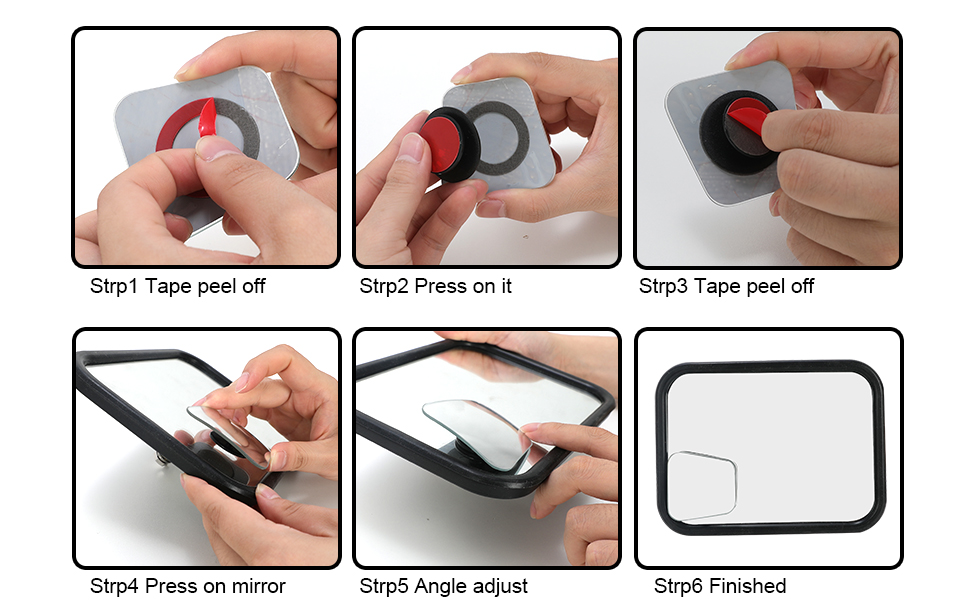 Strp1 Tape peel off

Strp2 Press on it

Strp3 Tape peel off

Strp4 Press on mirror

Strp5 Angle adjust

Strp6 Finished