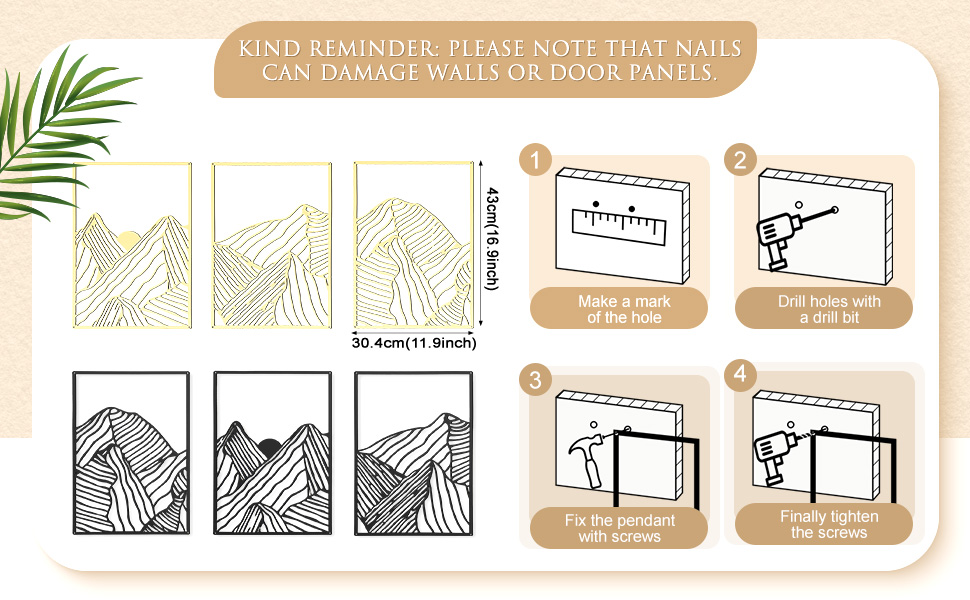 KIND REMINDER: PLEASE NOTE THAT NAILS CAN DAMAGE WALLS OR DOOR PANELS.

43cm(16.9inch)

30.4cm(11.9inch)

1
Make a mark of the hole

2
Drill holes with a drill bit

3
Fix the pendant with screws

4
Finally tighten the screws