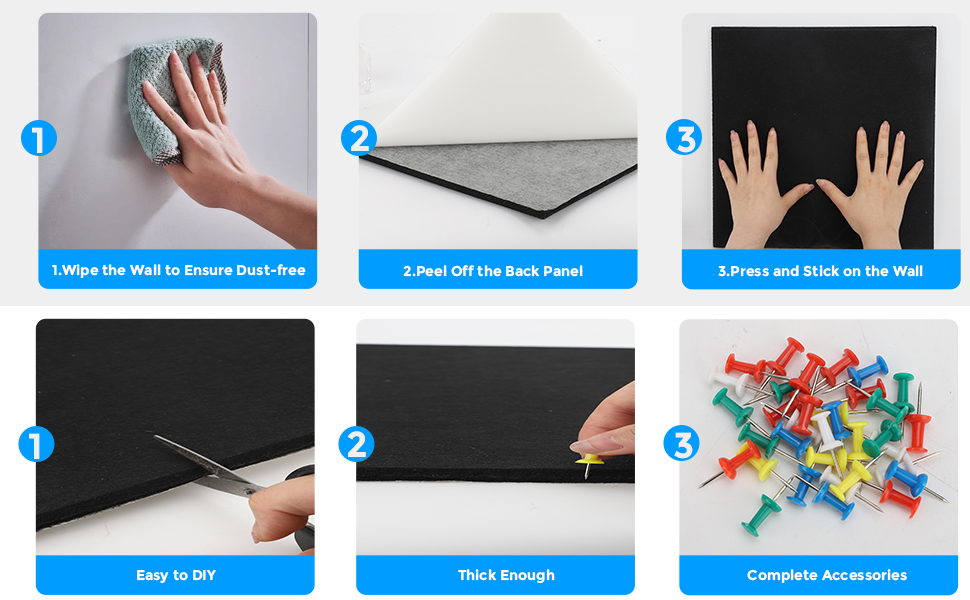 1

1.Wipe the Wall to Ensure Dust-free

2

2.Peel Off the Back Panel

3

3.Press and Stick on the Wall

1

Easy to DIY

2

Thick Enough

3

Complete Accessories