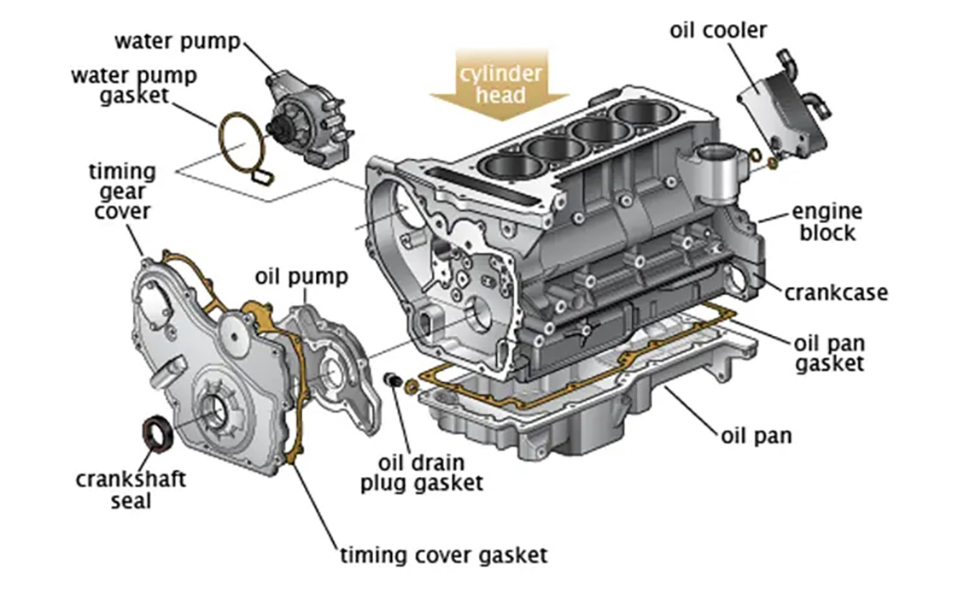 water pump
water pump gasket
cylinder head
oil cooler
timing gear cover
engine block
oil pump
crankcase
oil pan gasket
oil pan
crankshaft seal
oil drain plug gasket
timing cover gasket