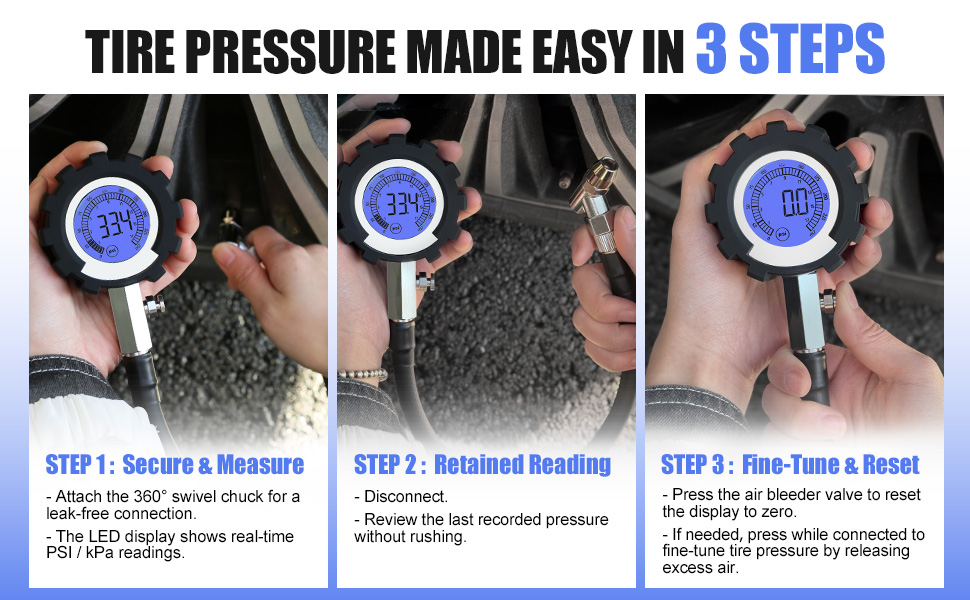 TIRE PRESSURE MADE EASY IN 3 STEPS

33.4

STEP 1 : Secure & Measure

- Attach the 360° swivel chuck for a leak-free connection.

- The LED display shows real-time PSI / kPa readings.

33.4

STEP 2 : Retained Reading

- Disconnect.

- Review the last recorded pressure without rushing.

0.0

STEP 3 : Fine-Tune & Reset

- Press the air bleeder valve to reset the display to zero.

- If needed, press while connected to fine-tune tire pressure by releasing excess air.