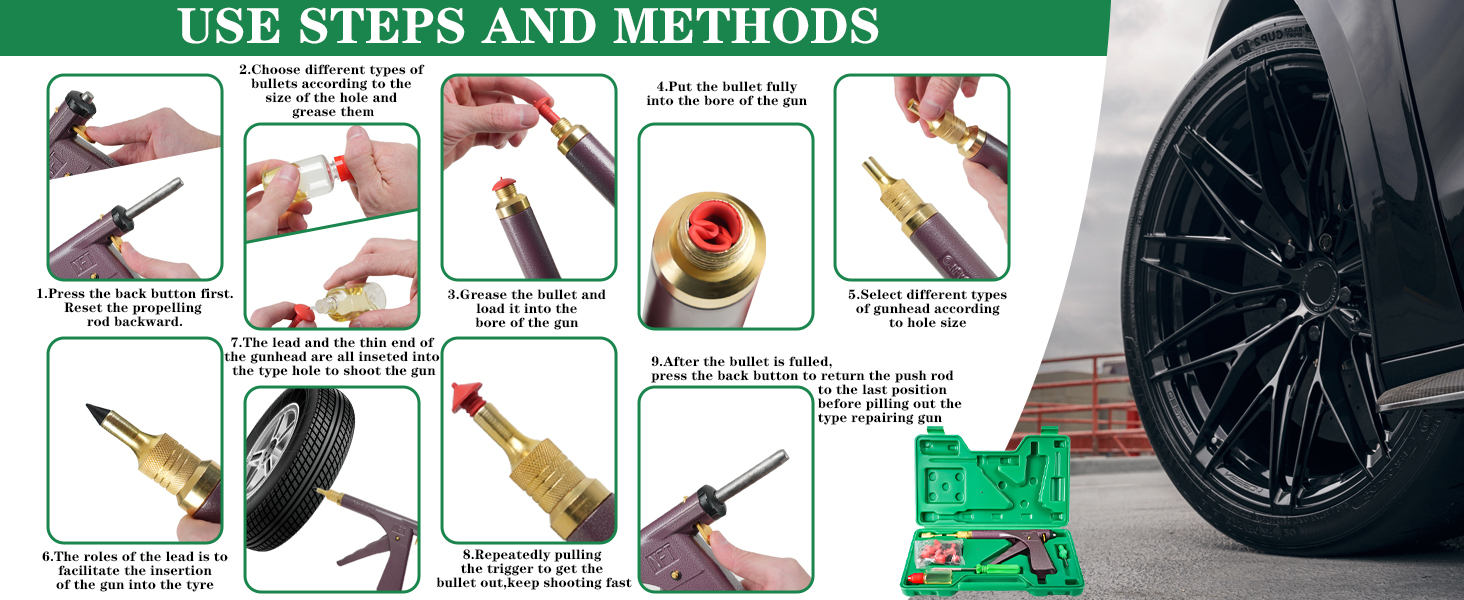 USE STEPS AND METHODS

1.Press the back button first. Reset the propelling rod backward.

2.Choose different types of bullets according to the size of the hole and grease them

3.Grease the bullet and load it into the bore of the gun

4.Put the bullet fully into the bore of the gun

5.Select different types of gunhead according to hole size

6.The roles of the lead is to facilitate the insertion of the gun into the tyre

7.The lead and the thin end of the gunhead are all inseted into the type hole to shoot the gun

8.Repeatedly pulling the trigger to get the bullet out,keep shooting fast

9.After the bullet is fulled, press the back button to return the push rod to the last position before pilling out the type repairing gun