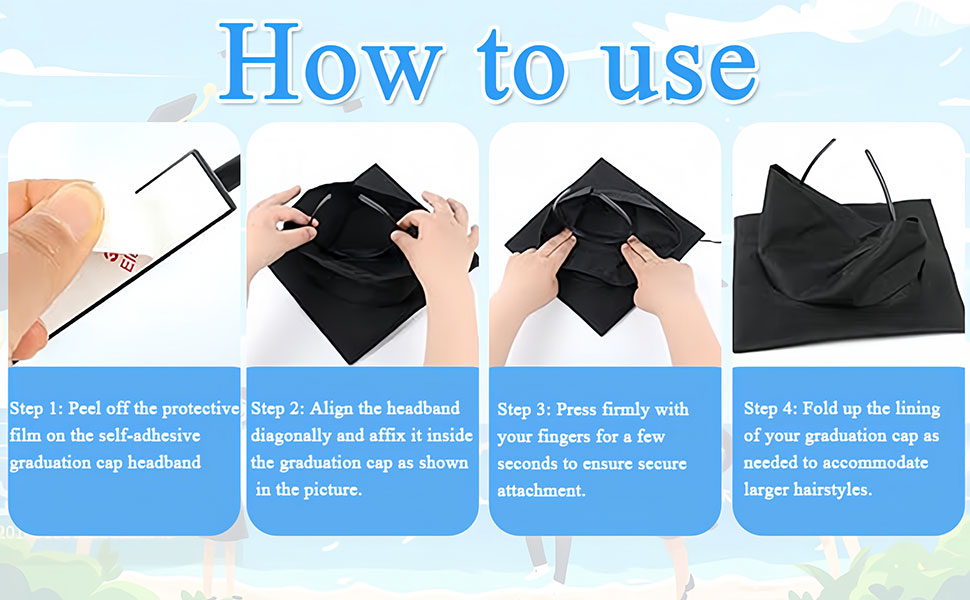 How to use

Step 1: Peel off the protective film on the self-adhesive graduation cap headband

Step 2: Align the headband diagonally and affix it inside the graduation cap as shown in the picture.

Step 3: Press firmly with your fingers for a few seconds to ensure secure attachment.

Step 4: Fold up the lining of your graduation cap as needed to accommodate larger hairstyles.