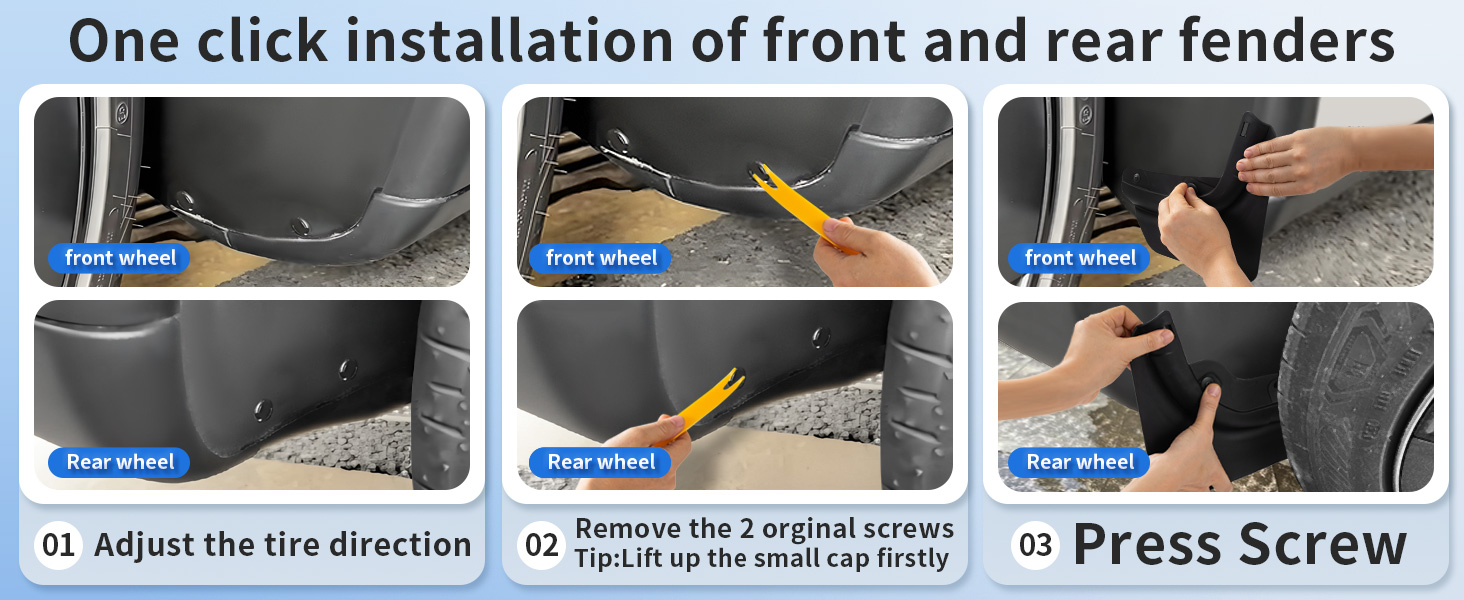 One click installation of front and rear fenders

front wheel

Rear wheel

01 Adjust the tire direction

front wheel

Rear wheel

02 Remove the 2 orginal screws
Tip:Lift up the small cap firstly

front wheel

Rear wheel

03 Press Screw