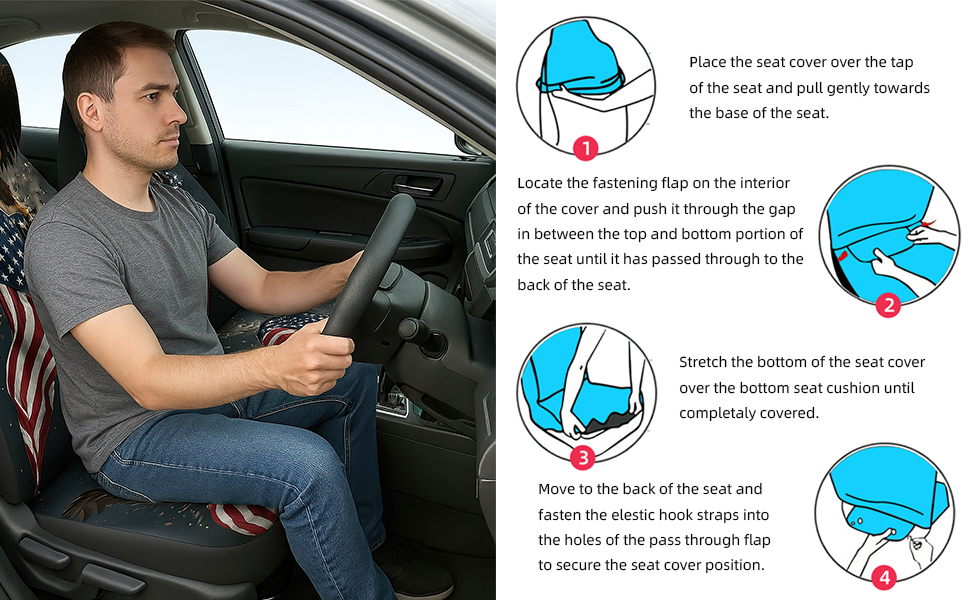 1

Place the seat cover over the tap of the seat and pull gently towards the base of the seat.

Locate the fastening flap on the interior of the cover and push it through the gap in between the top and bottom portion of the seat until it has passed through to the back of the seat.

2

3

Stretch the bottom of the seat cover over the bottom seat cushion until completaly covered.

Move to the back of the seat and fasten the elestic hook straps into the holes of the pass through flap to secure the seat cover position.

4