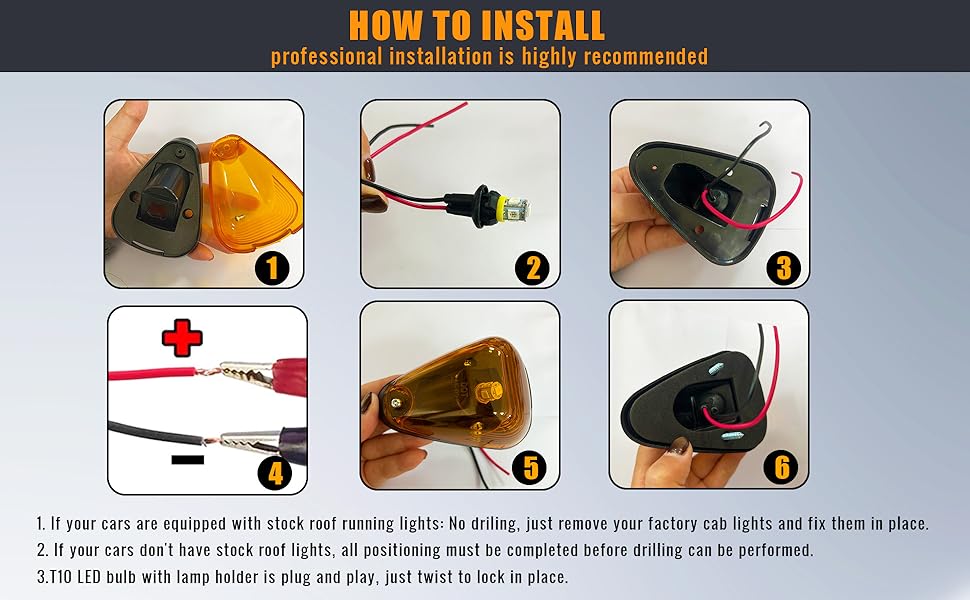 HOW TO INSTALL
professional installation is highly recommended

1

2

3

+

-

4

5

6

1. If your cars are equipped with stock roof running lights: No driling, just remove your factory cab lights and fix them in place.
2. If your cars don't have stock roof lights, all positioning must be completed before drilling can be performed.
3.T10 LED bulb with lamp holder is plug and play, just twist to lock in place.