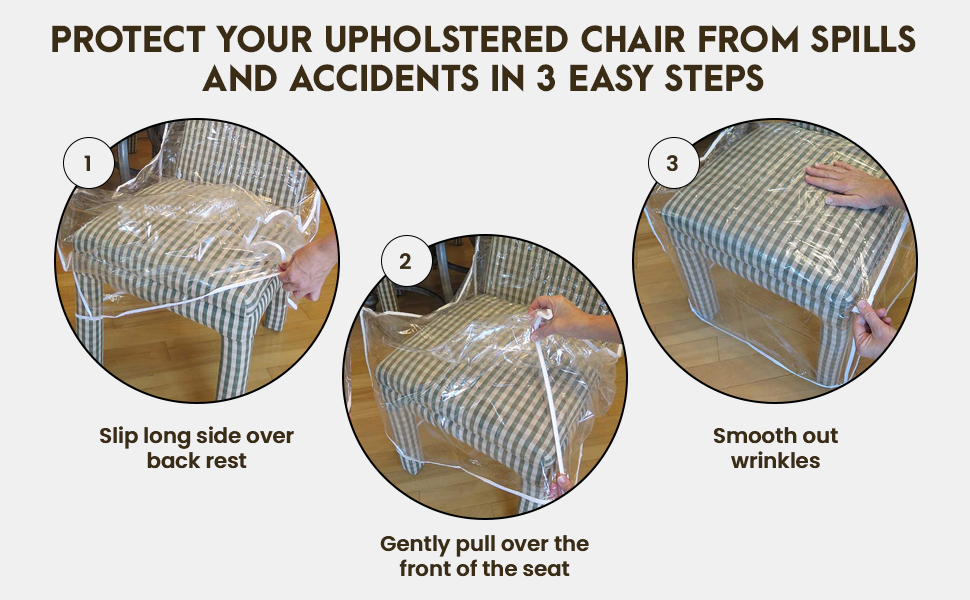 PROTECT YOUR UPHOLSTERED CHAIR FROM SPILLS AND ACCIDENTS IN 3 EASY STEPS

1

Slip long side over back rest

2

Gently pull over the front of the seat

3

Smooth out wrinkles