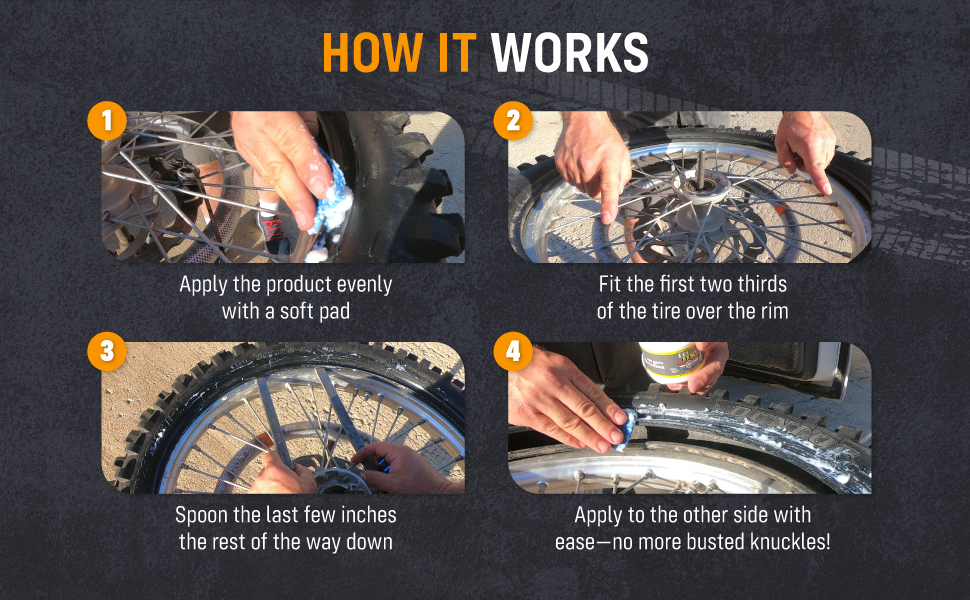 HOW IT WORKS

1

Apply the product evenly with a soft pad

2

Fit the first two thirds of the tire over the rim

3

Spoon the last few inches the rest of the way down

4

Apply to the other side with ease—no more busted knuckles!