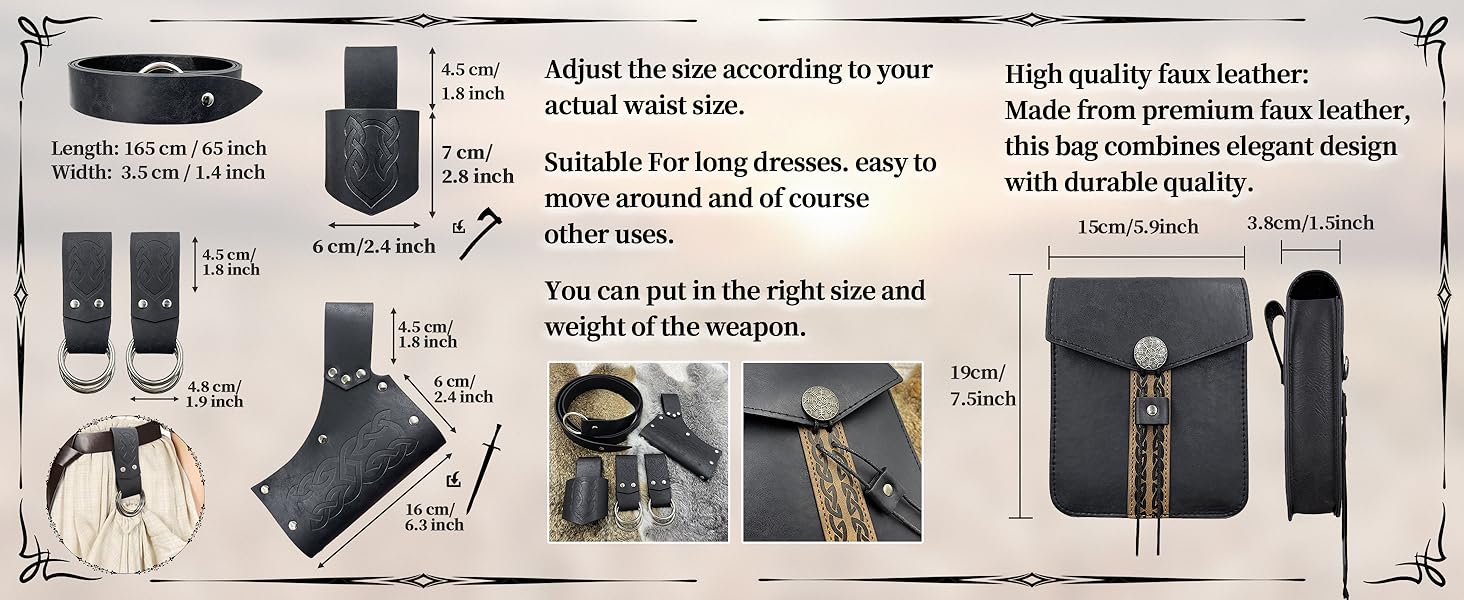 Length: 165 cm / 65 inch
Width: 3.5 cm / 1.4 inch

4.5 cm/
1.8 inch

7 cm/
2.8 inch

6 cm/2.4 inch

4.5 cm/
1.8 inch

4.8 cm/
1.9 inch

4.5 cm/
1.8 inch

6 cm/
2.4 inch

16 cm/
6.3 inch

Adjust the size according to your actual waist size.

Suitable For long dresses. easy to move around and of course other uses.

You can put in the right size and weight of the weapon.

High quality faux leather:
Made from premium faux leather, this bag combines elegant design with durable quality.

15cm/5.9inch

3.8cm/1.5inch

19cm/
7.5inch