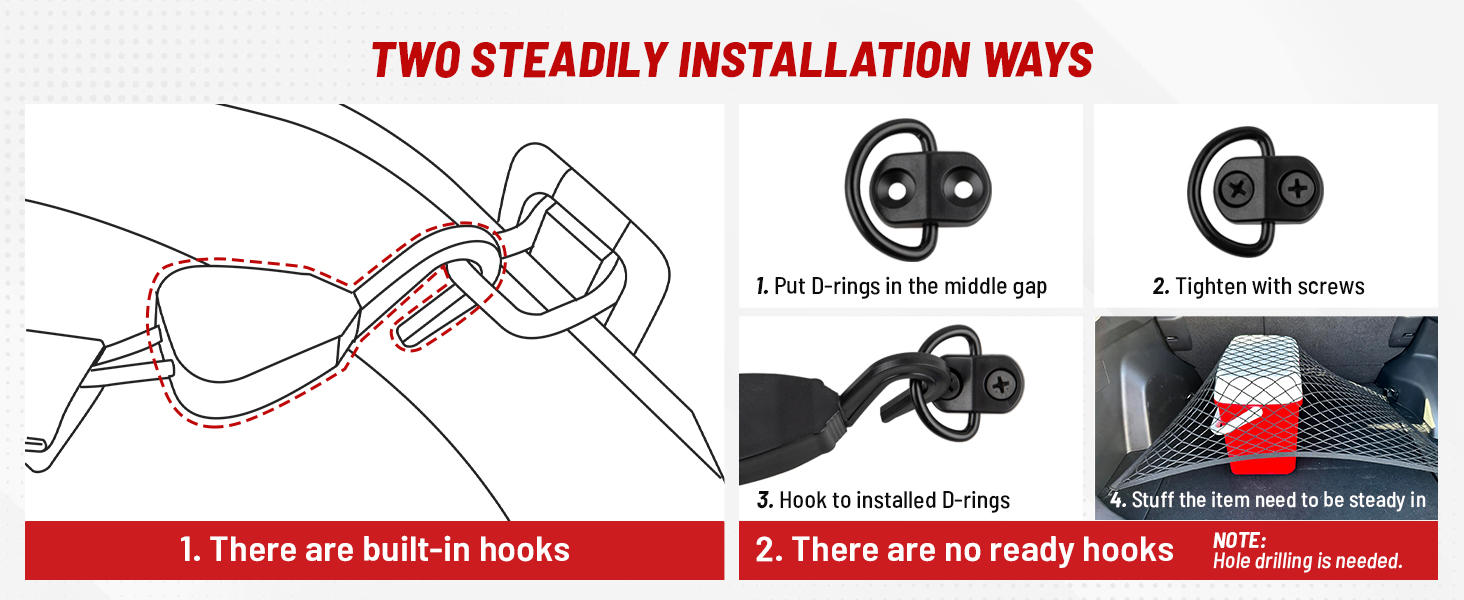 TWO STEADILY INSTALLATION WAYS

1. Put D-rings in the middle gap

2. Tighten with screws

3. Hook to installed D-rings

4. Stuff the item need to be steady in

1. There are built-in hooks

2. There are no ready hooks

NOTE:
Hole drilling is needed.