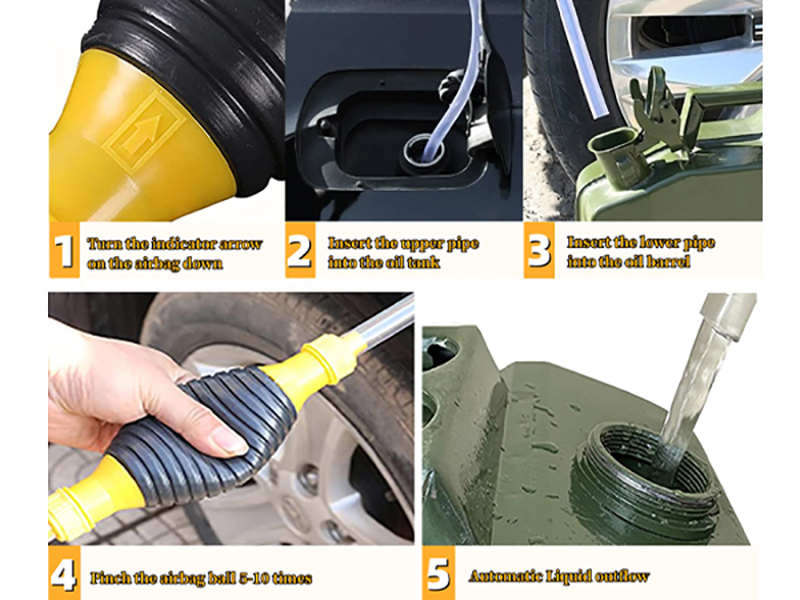 1 Turn the indicator arrow on the airbag down

2 Insert the upper pipe into the oil tank

3 Insert the lower pipe into the oil barrel

4 Pinch the airbag ball 5-10 times

5 Automatic Liquid outflow