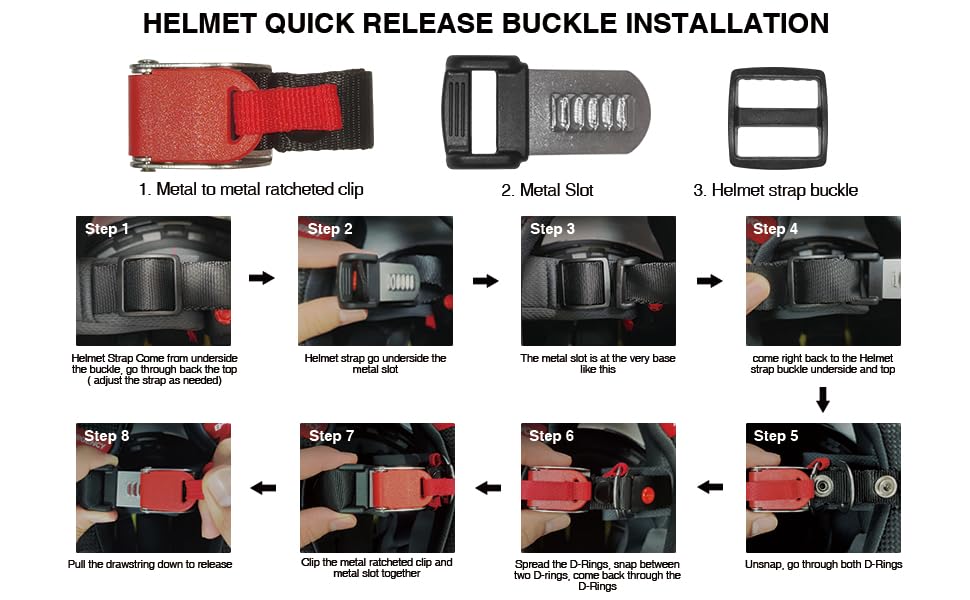 HELMET QUICK RELEASE BUCKLE INSTALLATION

1. Metal to metal ratcheted clip

2. Metal Slot

3. Helmet strap buckle

Step 1

Helmet Strap Come from underside the buckle, go through back the top ( adjust the strap as needed)

Step 2

Helmet strap go underside the metal slot

Step 3

The metal slot is at the very base like this

Step 4

come right back to the Helmet strap buckle underside and top

Step 5

Unsnap, go through both D-Rings

Step 6

Spread the D-Rings, snap between two D-rings, come back through the D-Rings

Step 7

Clip the metal ratcheted clip and metal slot together

Step 8

Pull the drawstring down to release