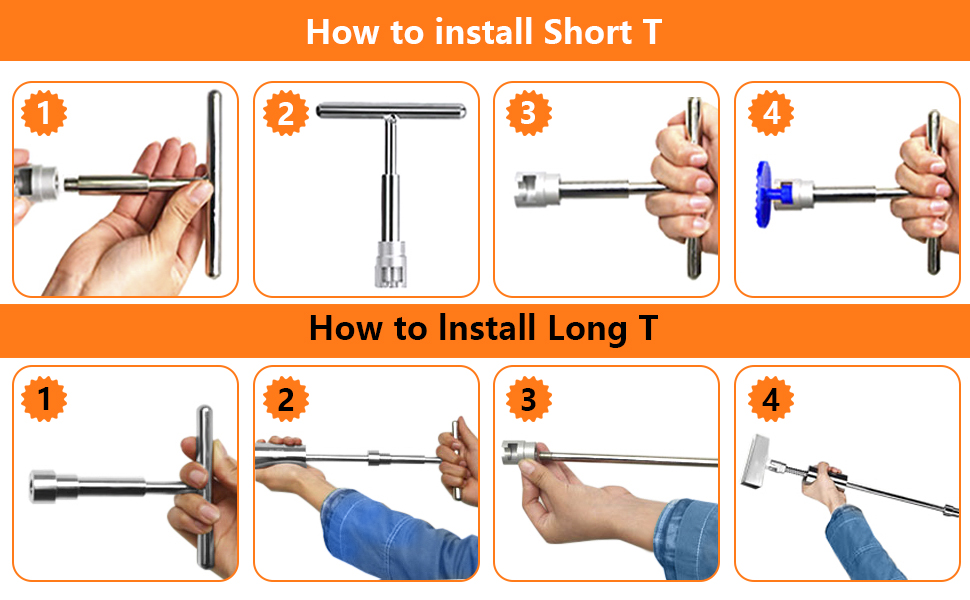 How to install Short T

1

2

3

4

How to Install Long T

1

2

3

4