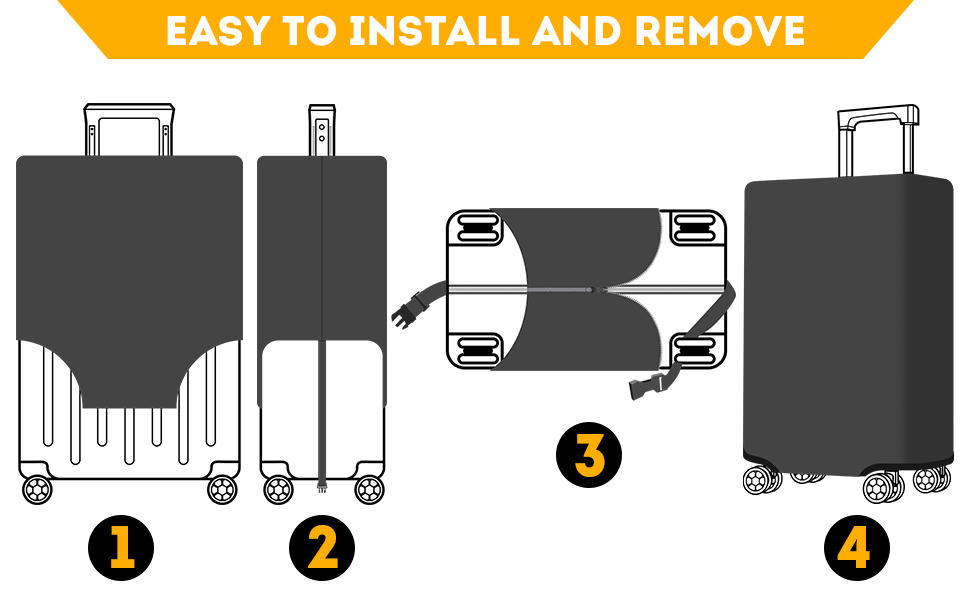 EASY TO INSTALL AND REMOVE

1

2

3

4