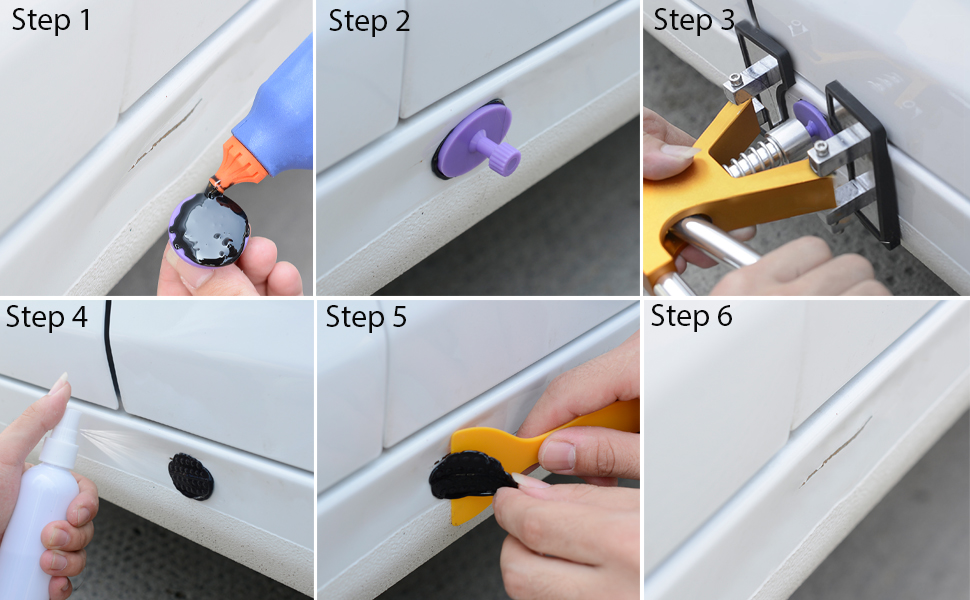 Step 1

Step 2

Step 3

Step 4

Step 5

Step 6