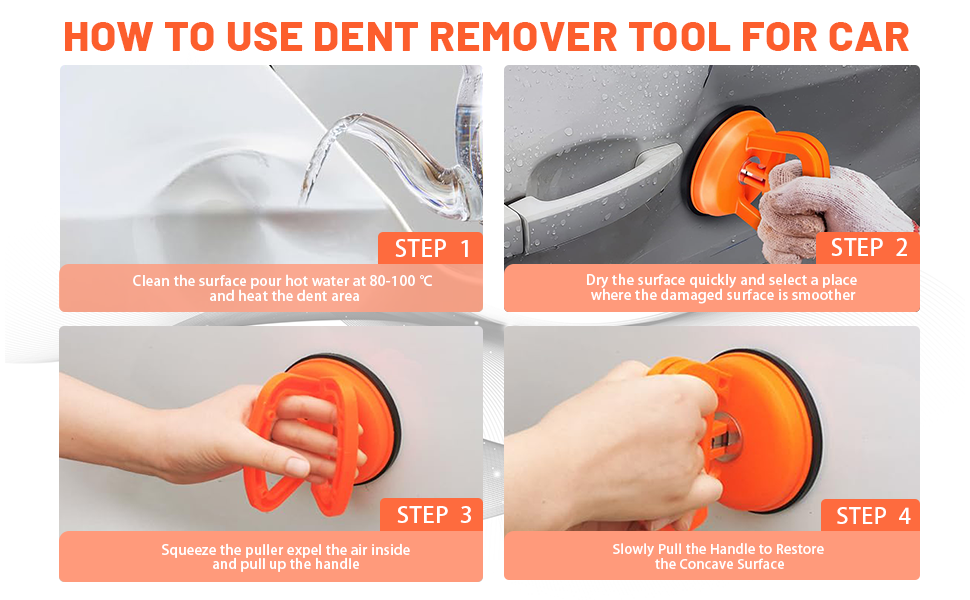 HOW TO USE DENT REMOVER TOOL FOR CAR

STEP 1

Clean the surface pour hot water at 80-100 ℃ and heat the dent area

STEP 2

Dry the surface quickly and select a place where the damaged surface is smoother

STEP 3

Squeeze the puller expel the air inside and pull up the handle

STEP 4

Slowly Pull the Handle to Restore the Concave Surface