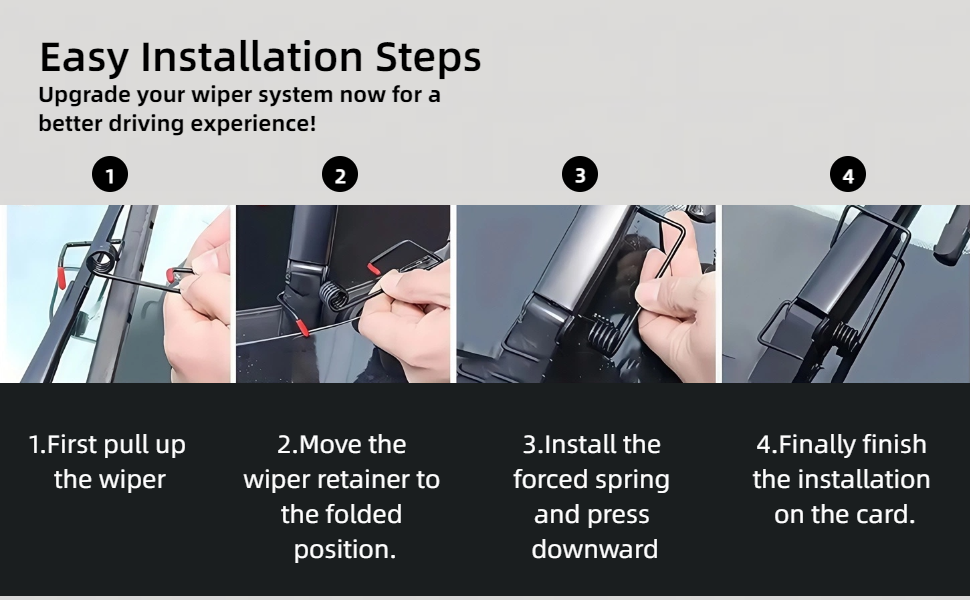 Easy Installation Steps
Upgrade your wiper system now for a better driving experience!

1

2

3

4

1.First pull up the wiper

2.Move the wiper retainer to the folded position.

3.Install the forced spring and press downward

4.Finally finish the installation on the card.