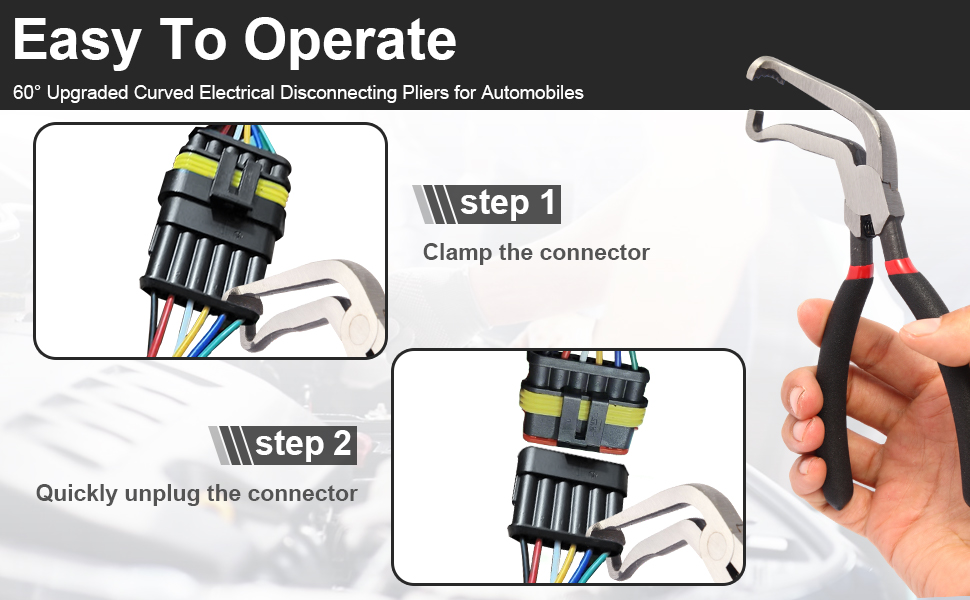 Easy To Operate

60° Upgraded Curved Electrical Disconnecting Pliers for Automobiles

step 1

Clamp the connector

step 2

Quickly unplug the connector