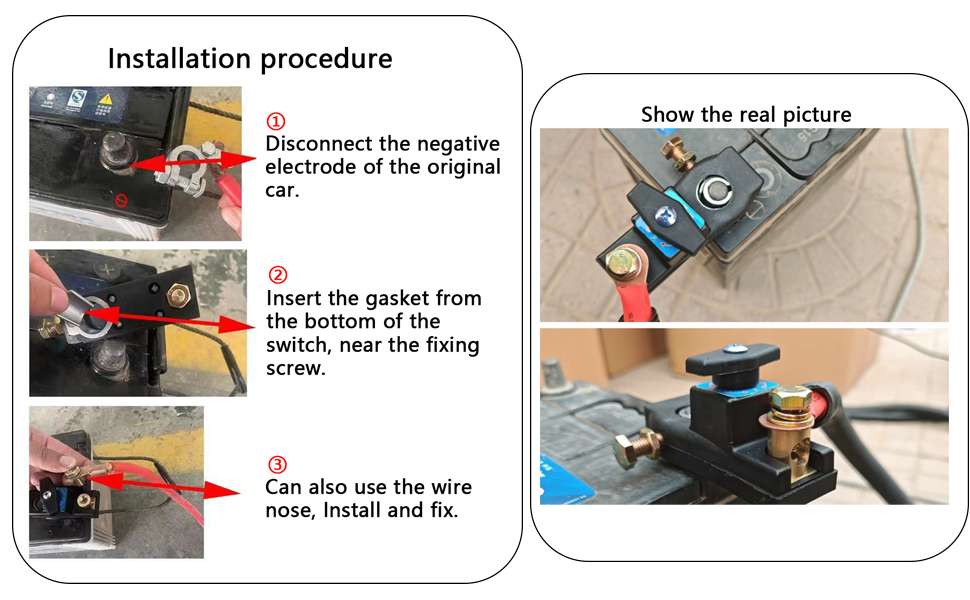 Installation procedure

①
Disconnect the negative electrode of the original car.

②
Insert the gasket from the bottom of the switch, near the fixing screw.

③
Can also use the wire nose, Install and fix.

Show the real picture