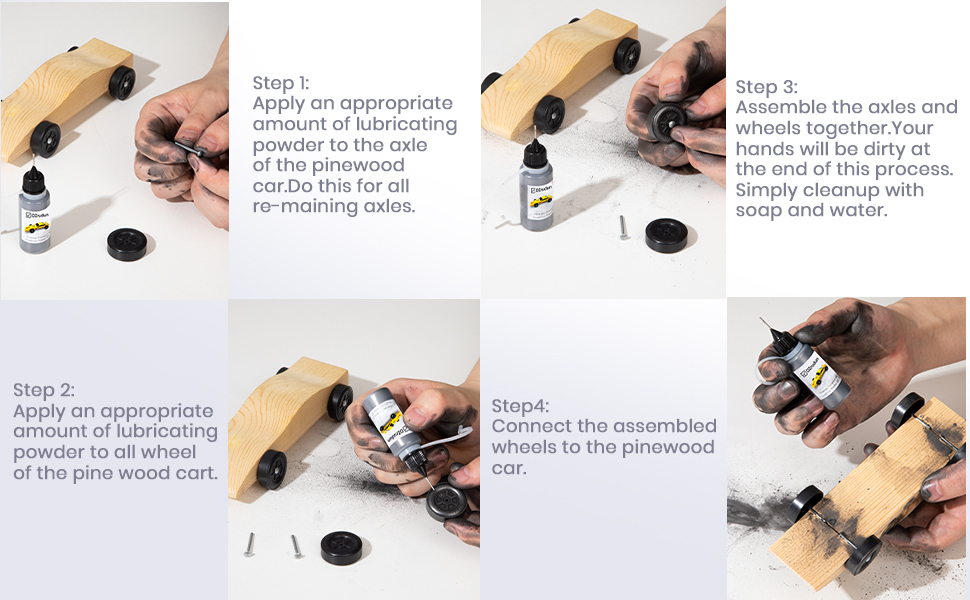 Step 1:
Apply an appropriate amount of lubricating powder to the axle of the pinewood car.Do this for all re-maining axles.

Step 3:
Assemble the axles and wheels together.Your hands will be dirty at the end of this process. Simply cleanup with soap and water.

Step 2:
Apply an appropriate amount of lubricating powder to all wheel of the pine wood cart.

Step4:
Connect the assembled wheels to the pinewood car.