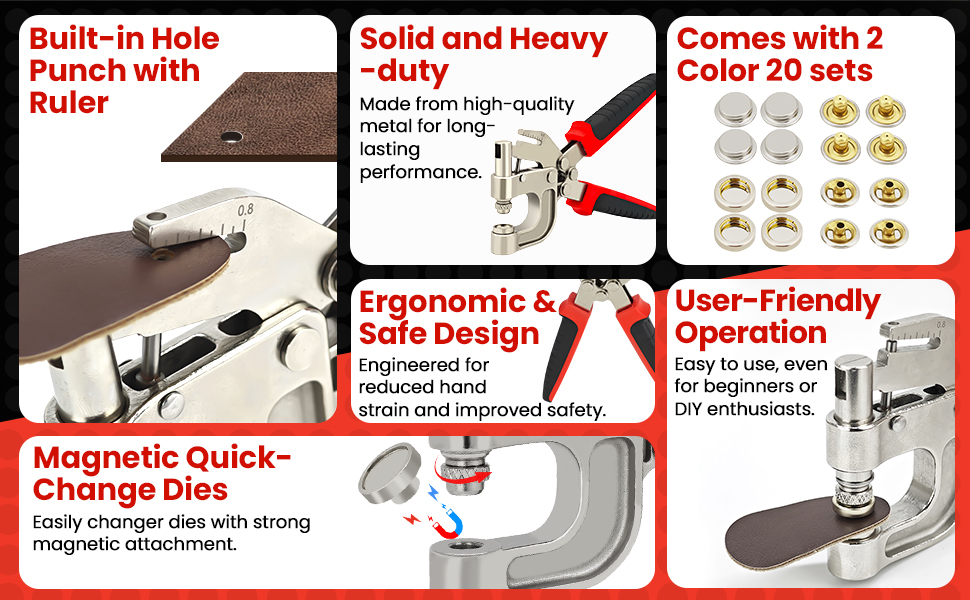 Built-in Hole Punch with Ruler

0.8

Solid and Heavy -duty

Made from high-quality metal for long-lasting performance.

Comes with 2 Color 20 sets

Ergonomic & Safe Design

Engineered for reduced hand strain and improved safety.

User-Friendly Operation

Easy to use, even for beginners or DIY enthusiasts.

0.6

Magnetic Quick-Change Dies

Easily changer dies with strong magnetic attachment.