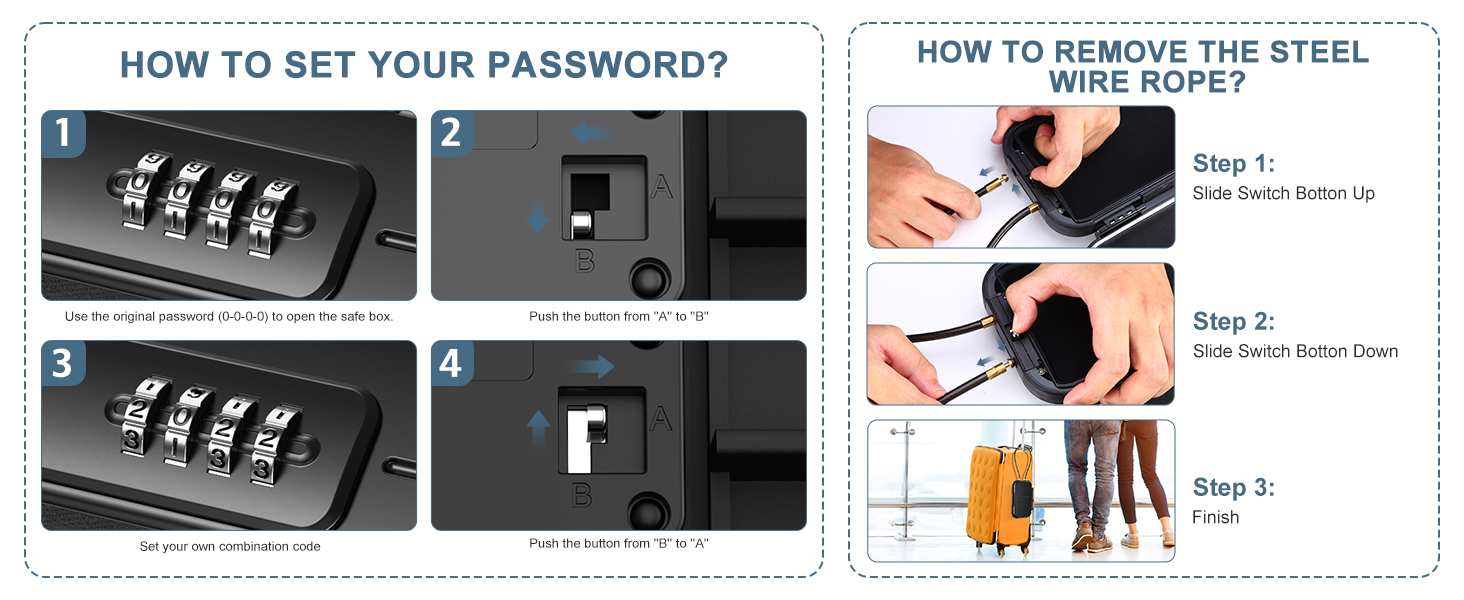 HOW TO SET YOUR PASSWORD?

1

Use the original password (0-0-0-0) to open the safe box.

2

A

B

Push the button from "A" to "B"

3

Set your own combination code

4

A

B

Push the button from "B" to "A"

HOW TO REMOVE THE STEEL WIRE ROPE?

Step 1:
Slide Switch Botton Up

Step 2:
Slide Switch Botton Down

Step 3:
Finish