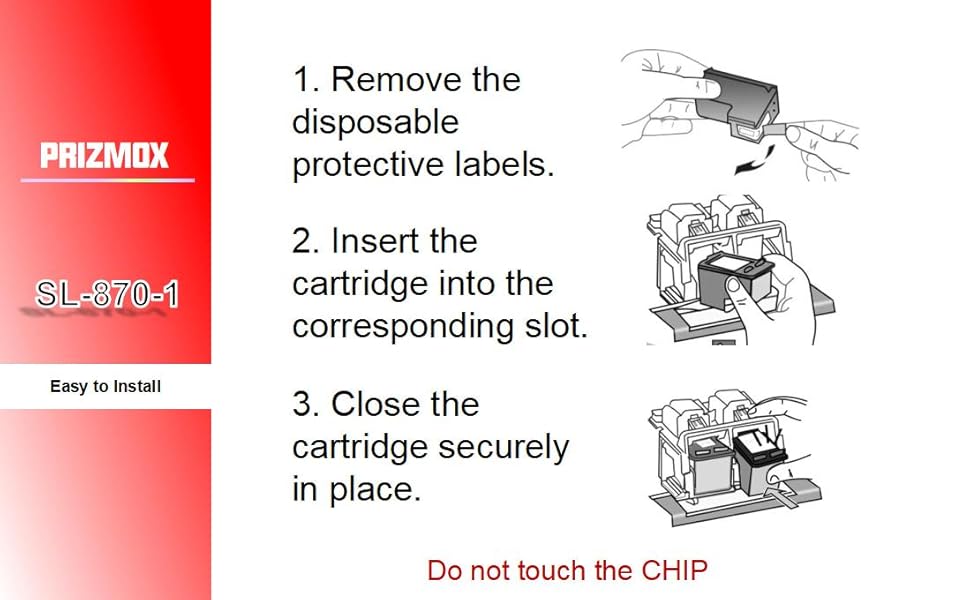 PRIZMOX

SL-870-1

Easy to Install

1. Remove the disposable protective labels.

2. Insert the cartridge into the corresponding slot.

3. Close the cartridge securely in place.

Do not touch the CHIP