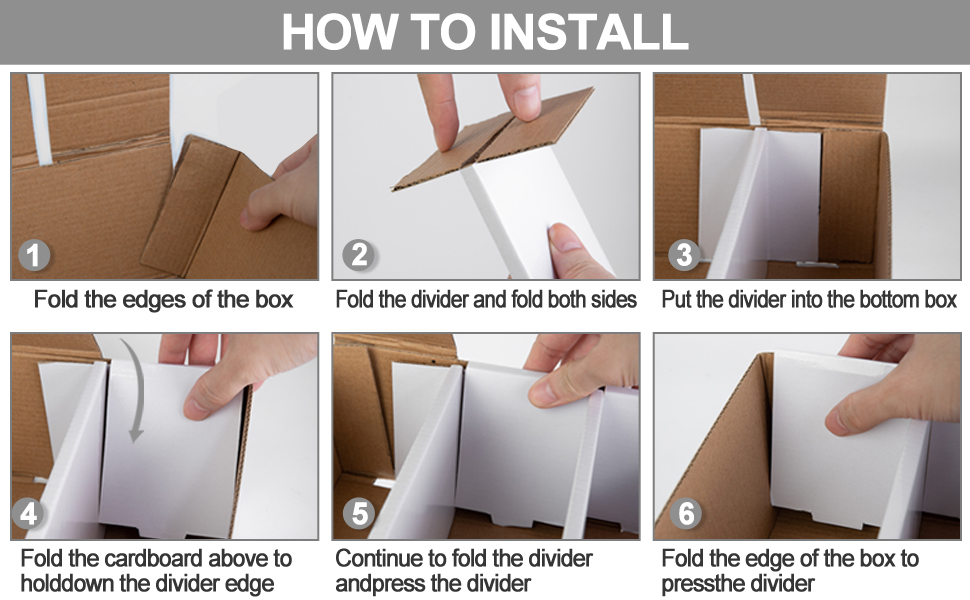 HOW TO INSTALL

1
Fold the edges of the box

2
Fold the divider and fold both sides

3
Put the divider into the bottom box

4
Fold the cardboard above to holddown the divider edge

5
Continue to fold the divider andpress the divider

6
Fold the edge of the box to pressthe divider