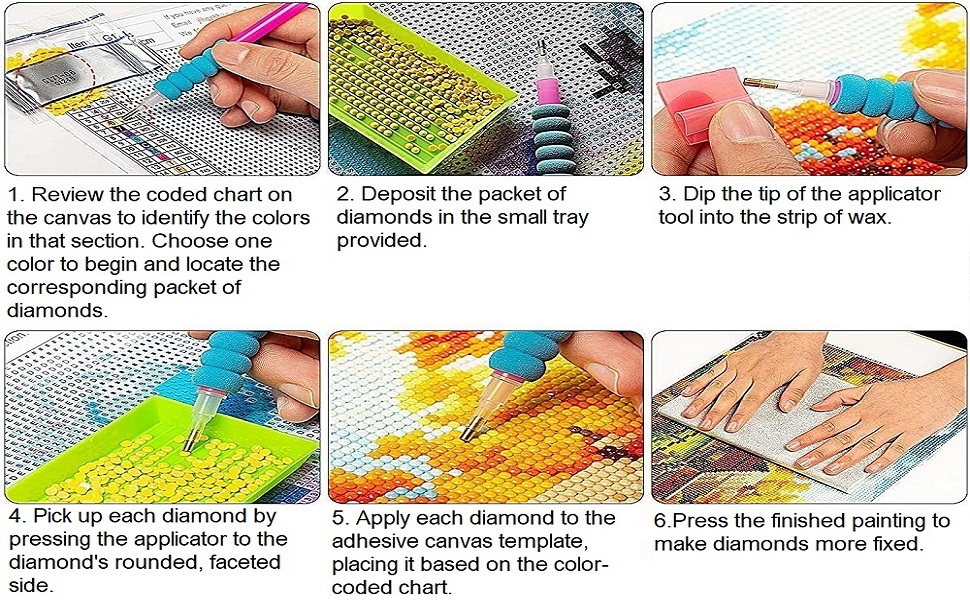 1. Review the coded chart on the canvas to identify the colors in that section. Choose one color to begin and locate the corresponding packet of diamonds.

2. Deposit the packet of diamonds in the small tray provided.

3. Dip the tip of the applicator tool into the strip of wax.

4. Pick up each diamond by pressing the applicator to the diamond's rounded, faceted side.

5. Apply each diamond to the adhesive canvas template, placing it based on the color-coded chart.

6.Press the finished painting to make diamonds more fixed.