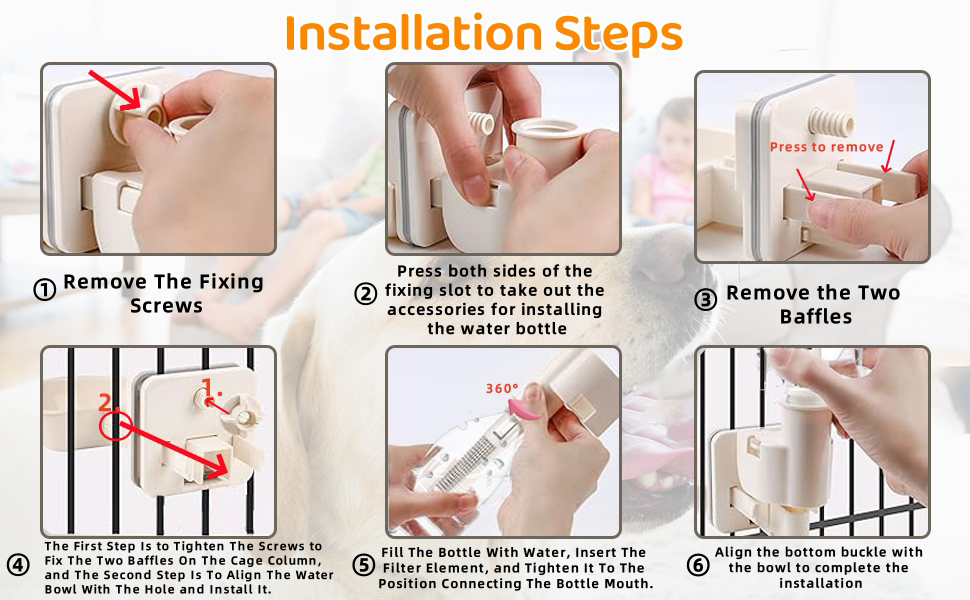 Installation Steps

① Remove The Fixing Screws

② Press both sides of the fixing slot to take out the accessories for installing the water bottle

Press to remove

③ Remove the Two Baffles

2.

1.

④ The First Step Is to Tighten The Screws to Fix The Two Baffles On The Cage Column, and The Second Step Is To Align The Water Bowl With The Hole and Install It.

360°

⑤ Fill The Bottle With Water, Insert The Filter Element, and Tighten It To The Position Connecting The Bottle Mouth.

⑥ Align the bottom buckle with the bowl to complete the installation