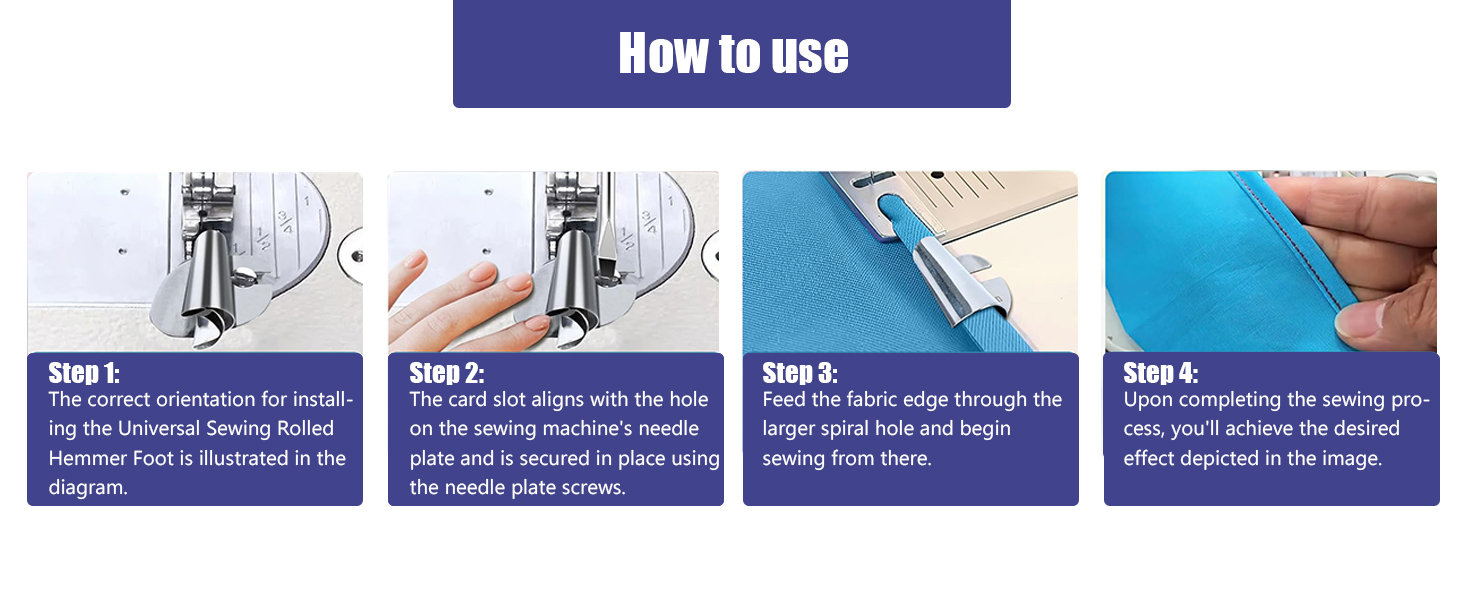 How to use

Step 1:
The correct orientation for installing the Universal Sewing Rolled Hemmer Foot is illustrated in the diagram.

Step 2:
The card slot aligns with the hole on the sewing machine's needle plate and is secured in place using the needle plate screws.

Step 3:
Feed the fabric edge through the larger spiral hole and begin sewing from there.

Step 4:
Upon completing the sewing process, you'll achieve the desired effect depicted in the image.