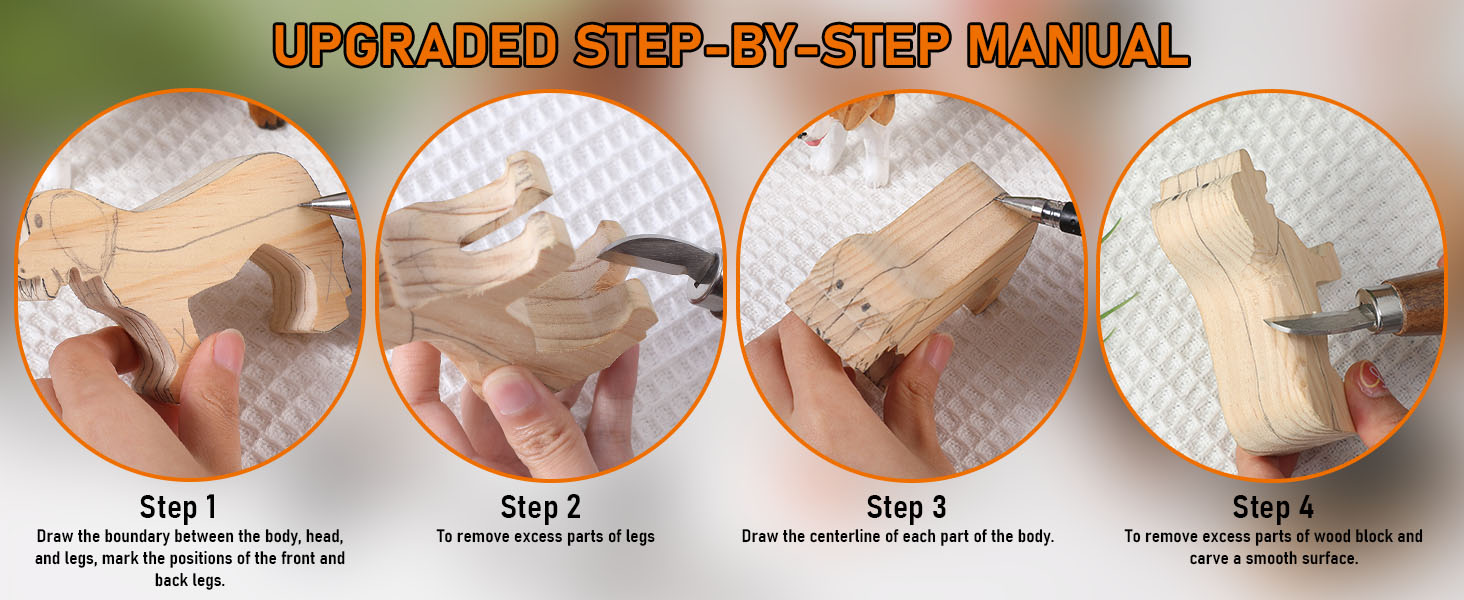 UPGRADED STEP-BY-STEP MANUAL

Step 1
Draw the boundary between the body, head, and legs, mark the positions of the front and back legs.

Step 2
To remove excess parts of legs

Step 3
Draw the centerline of each part of the body.

Step 4
To remove excess parts of wood block and carve a smooth surface.