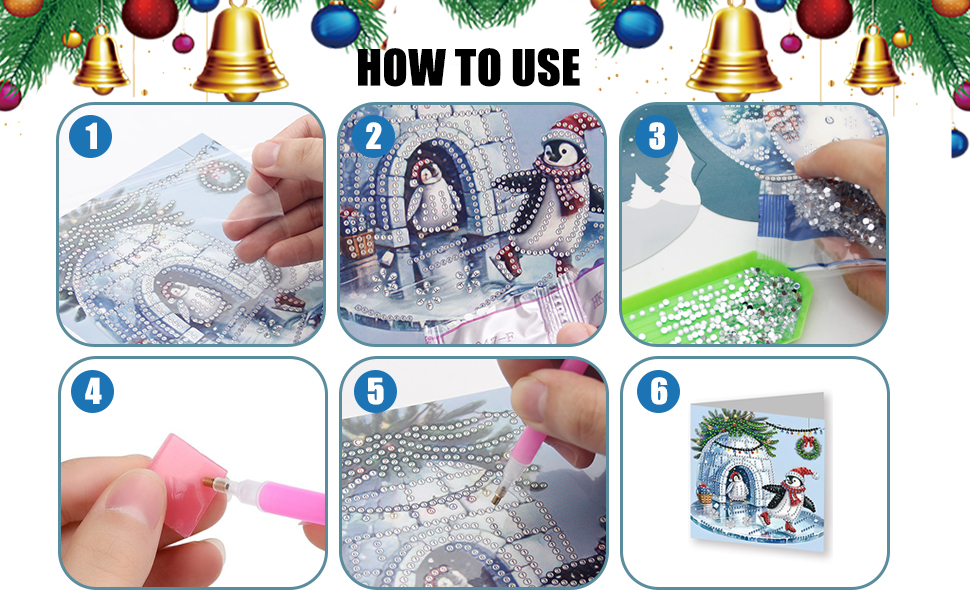 HOW TO USE

1

2

3

4

5

6