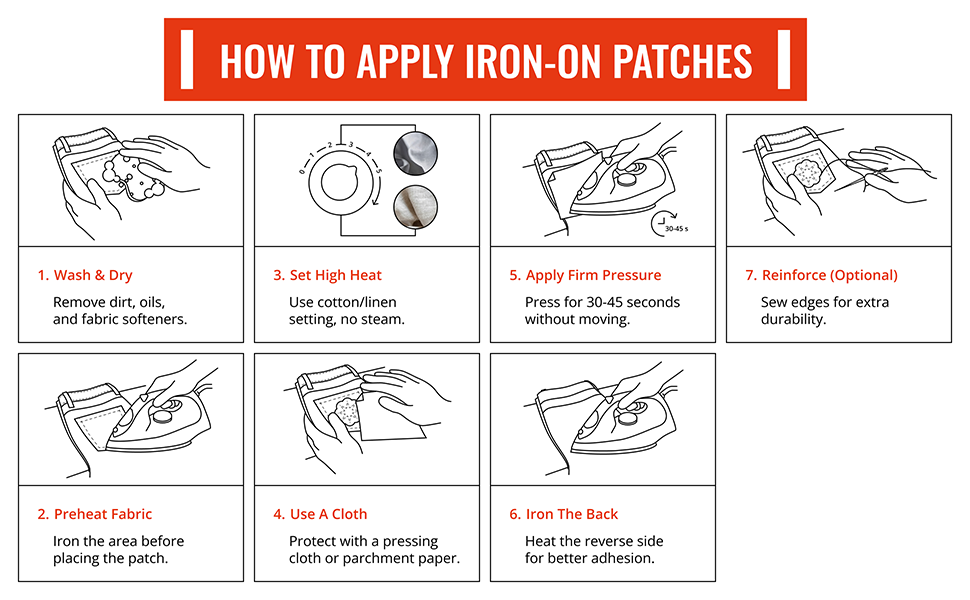 HOW TO APPLY IRON-ON PATCHES

1. Wash & Dry
Remove dirt, oils, and fabric softeners.

0 1 2 3 4 5

3. Set High Heat
Use cotton/linen setting, no steam.

30-45 s

5. Apply Firm Pressure
Press for 30-45 seconds without moving.

7. Reinforce (Optional)
Sew edges for extra durability.

2. Preheat Fabric
Iron the area before placing the patch.

4. Use A Cloth
Protect with a pressing cloth or parchment paper.

6. Iron The Back
Heat the reverse side for better adhesion.