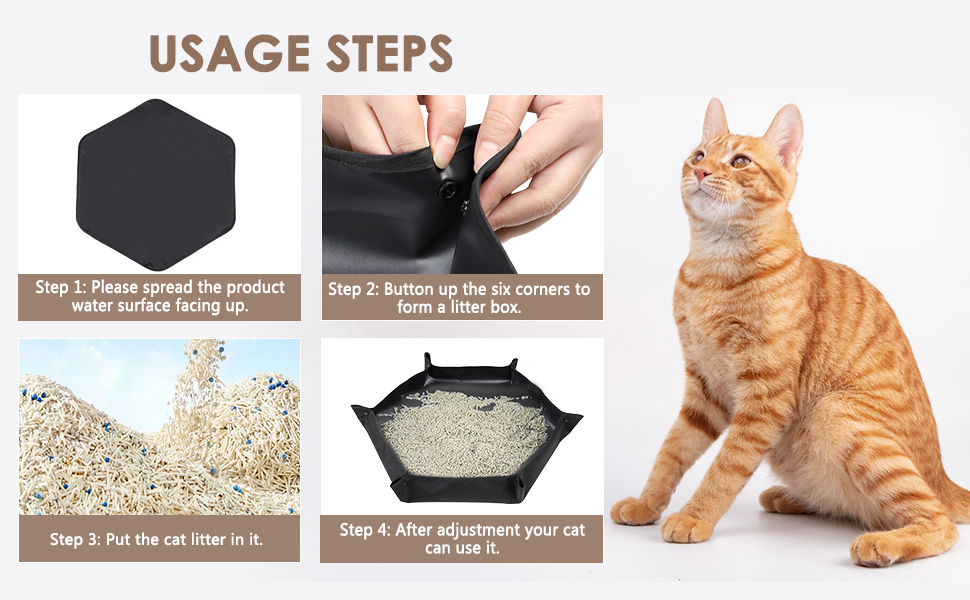 USAGE STEPS

Step 1: Please spread the product water surface facing up.

Step 2: Button up the six corners to form a litter box.

Step 3: Put the cat litter in it.

Step 4: After adjustment your cat can use it.