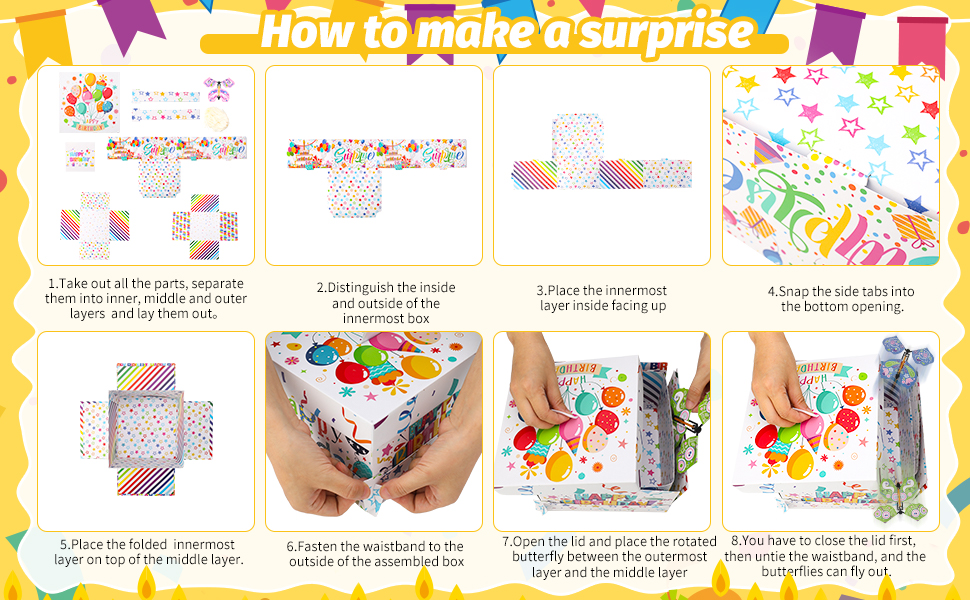 How to make a surprise

1.Take out all the parts, separate them into inner, middle and outer layers and lay them out。

2.Distinguish the inside and outside of the innermost box

3.Place the innermost layer inside facing up

4.Snap the side tabs into the bottom opening.

5.Place the folded innermost layer on top of the middle layer.

6.Fasten the waistband to the outside of the assembled box

7.Open the lid and place the rotated butterfly between the outermost layer and the middle layer

8.You have to close the lid first, then untie the waistband, and the butterflies can fly out.