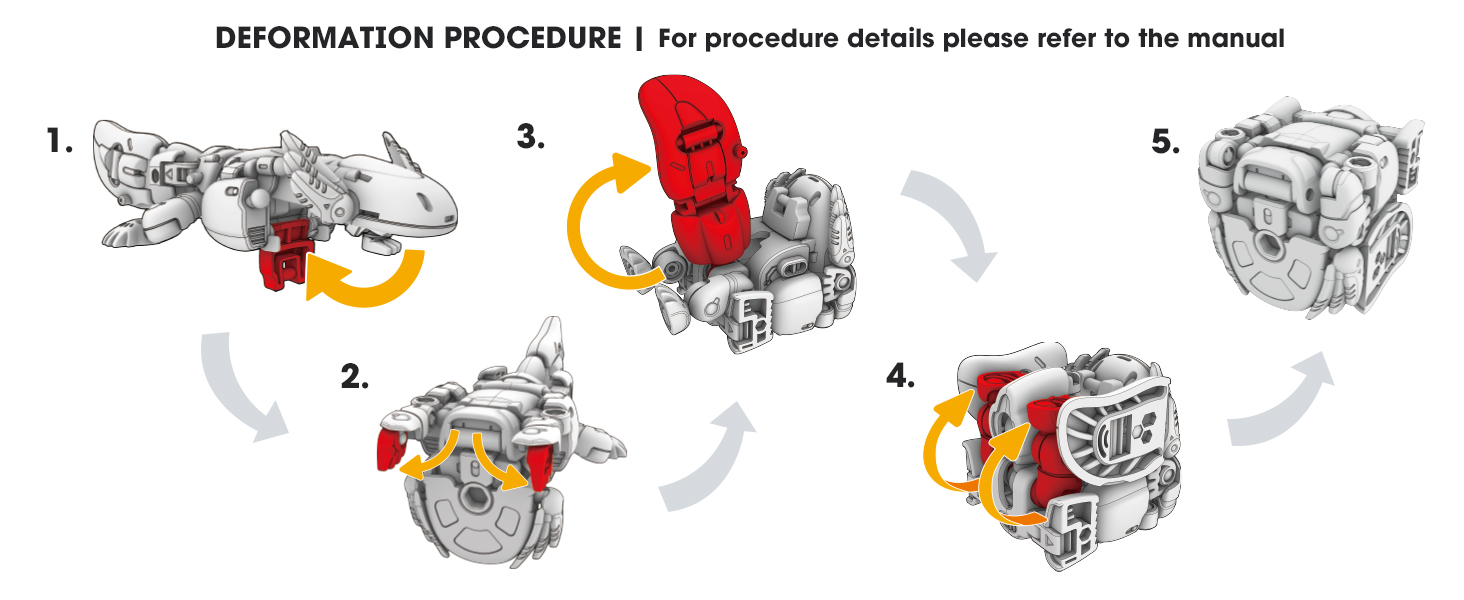 DEFORMATION PROCEDURE | For procedure details please refer to the manual

1.

2.

3.

4.

5.