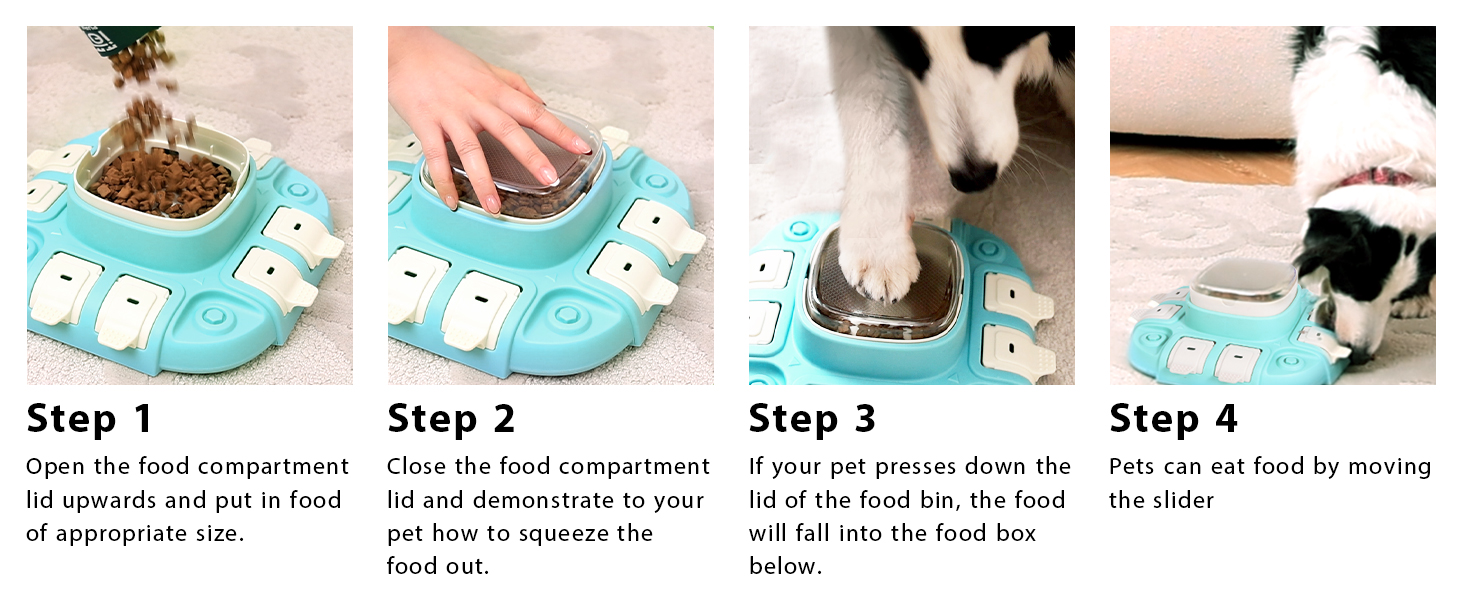 Step 1
Open the food compartment lid upwards and put in food of appropriate size.

Step 2
Close the food compartment lid and demonstrate to your pet how to squeeze the food out.

Step 3
If your pet presses down the lid of the food bin, the food will fall into the food box below.

Step 4
Pets can eat food by moving the slider