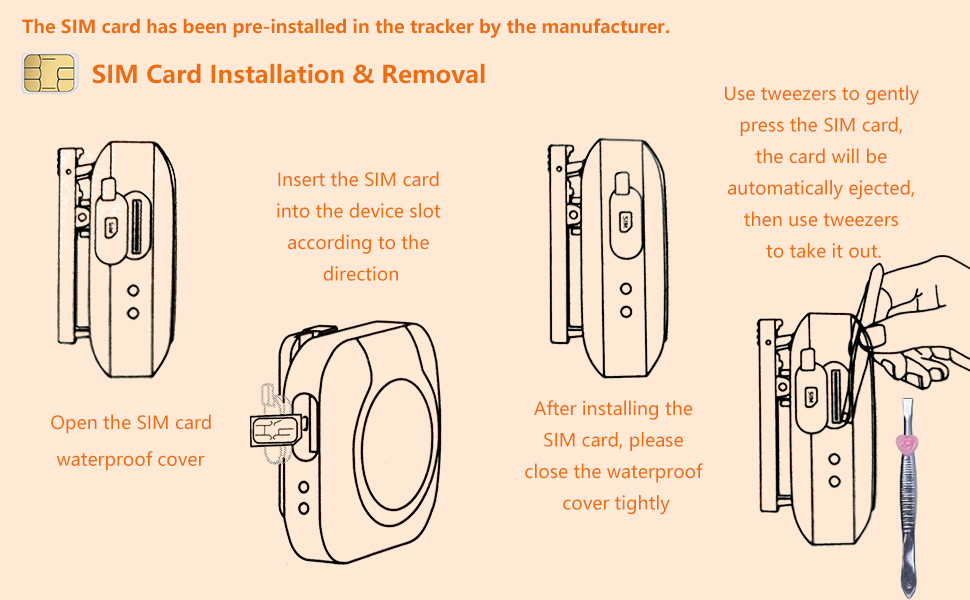 The SIM card has been pre-installed in the tracker by the manufacturer.

SIM Card Installation & Removal

Open the SIM card waterproof cover

Insert the SIM card into the device slot according to the direction

After installing the SIM card, please close the waterproof cover tightly

Use tweezers to gently press the SIM card, the card will be automatically ejected, then use tweezers to take it out.