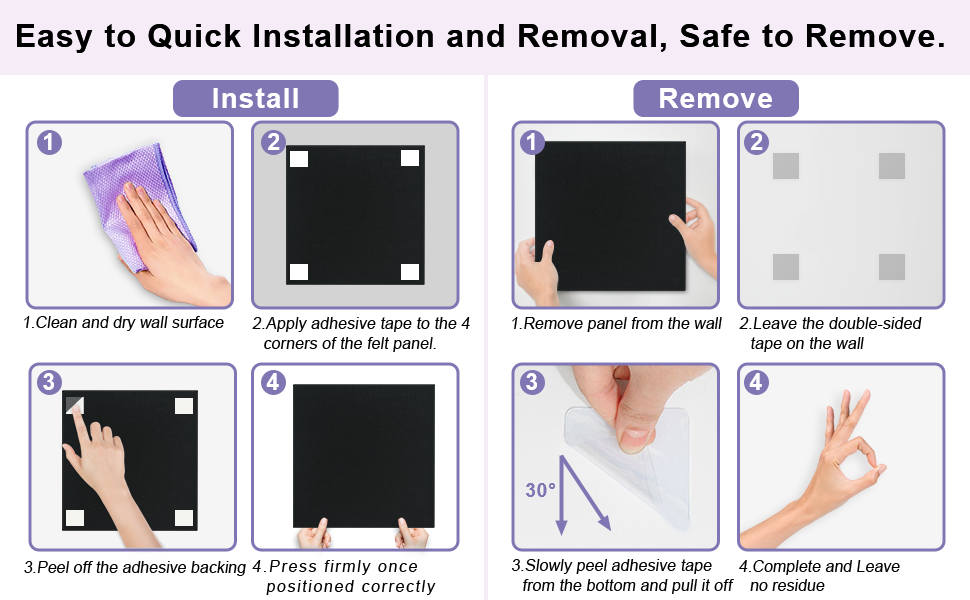 Easy to Quick Installation and Removal, Safe to Remove.

Install

1

1.Clean and dry wall surface

2

2.Apply adhesive tape to the 4 corners of the felt panel.

3

3.Peel off the adhesive backing

4

4.Press firmly once positioned correctly

Remove

1

1.Remove panel from the wall

2

2.Leave the double-sided tape on the wall

3

30°

3.Slowly peel adhesive tape from the bottom and pull it off

4

4.Complete and Leave no residue