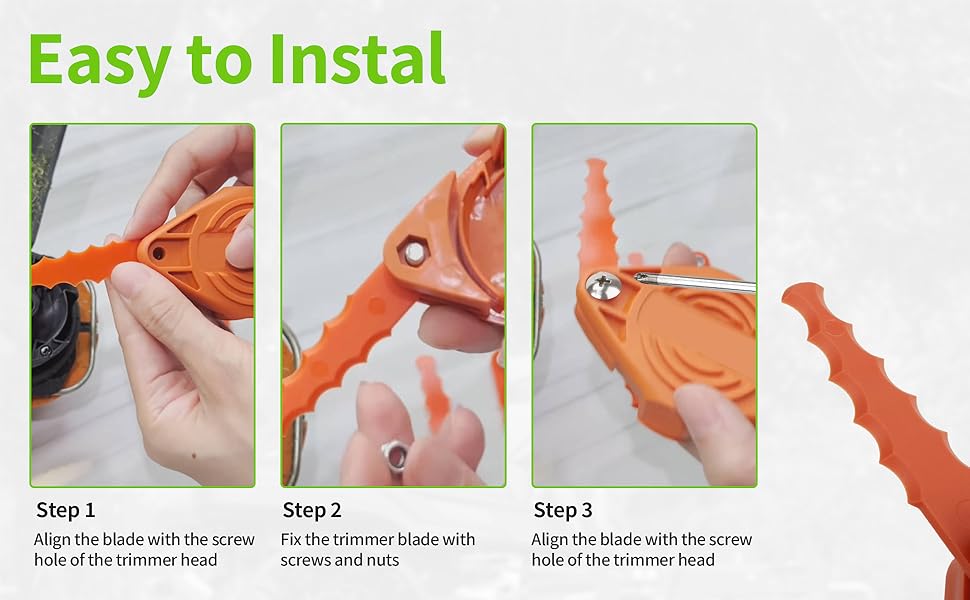 Easy to Instal

Step 1
Align the blade with the screw hole of the trimmer head

Step 2
Fix the trimmer blade with screws and nuts

Step 3
Align the blade with the screw hole of the trimmer head