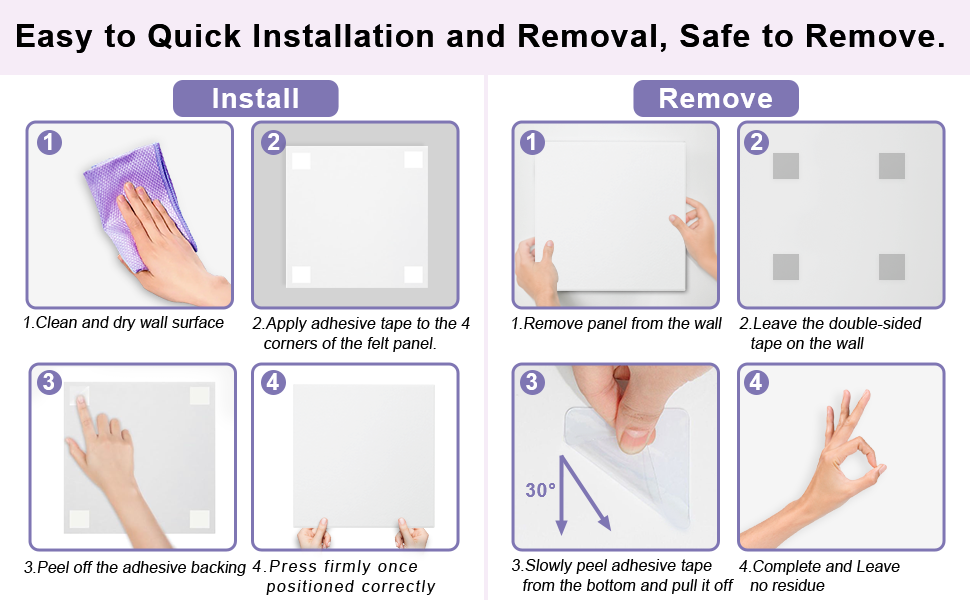 Easy to Quick Installation and Removal, Safe to Remove.

Install

1

1.Clean and dry wall surface

2

2.Apply adhesive tape to the 4 corners of the felt panel.

3

3.Peel off the adhesive backing

4

4.Press firmly once positioned correctly

Remove

1

1.Remove panel from the wall

2

2.Leave the double-sided tape on the wall

3

30°

3.Slowly peel adhesive tape from the bottom and pull it off

4

4.Complete and Leave no residue