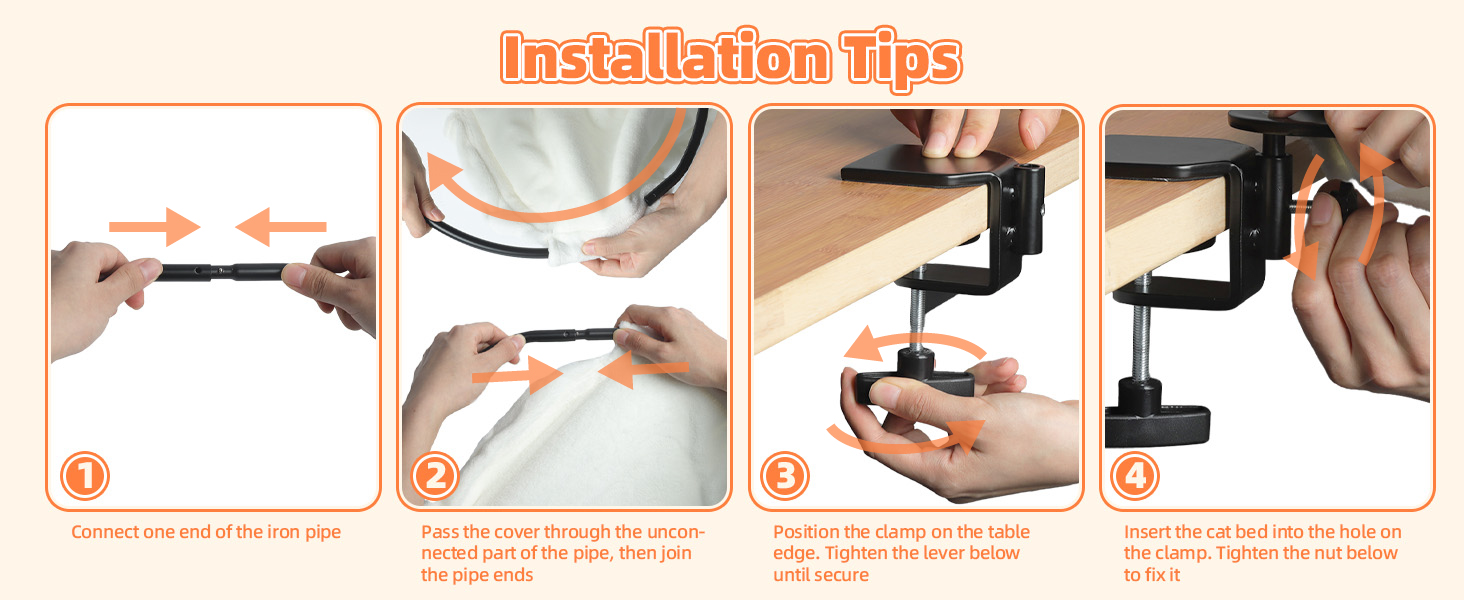 Installation Tips

1

Connect one end of the iron pipe

2

Pass the cover through the unconnected part of the pipe, then join the pipe ends

3

Position the clamp on the table edge. Tighten the lever below until secure

4

Insert the cat bed into the hole on the clamp. Tighten the nut below to fix it