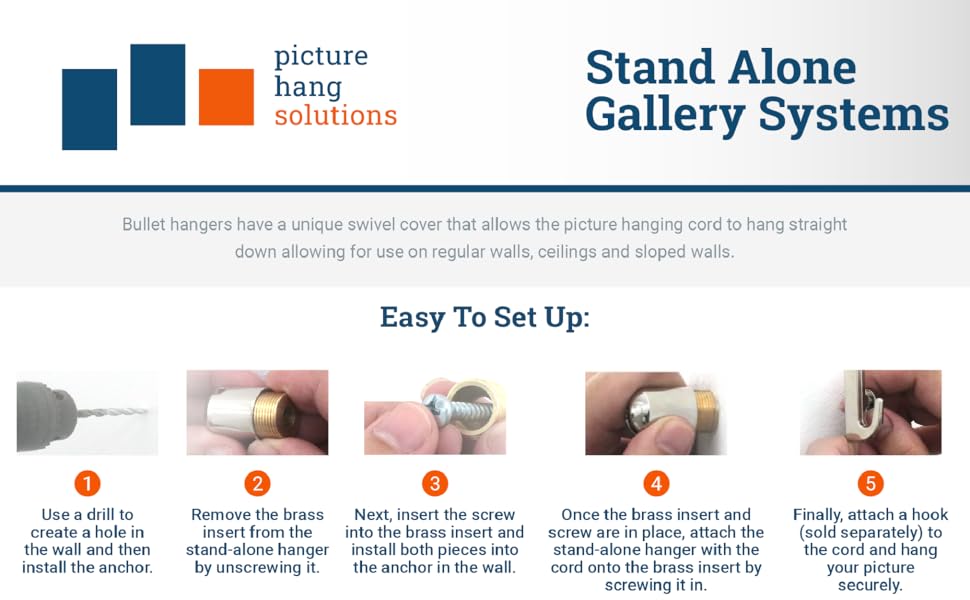 picture
hang
solutions

Stand Alone Gallery Systems

Bullet hangers have a unique swivel cover that allows the picture hanging cord to hang straight down allowing for use on regular walls, ceilings and sloped walls.

Easy To Set Up:

1
Use a drill to create a hole in the wall and then install the anchor.

2
Remove the brass insert from the stand-alone hanger by unscrewing it.

3
Next, insert the screw into the brass insert and install both pieces into the anchor in the wall.

4
Once the brass insert and screw are in place, attach the stand-alone hanger with the cord onto the brass insert by screwing it in.

5
Finally, attach a hook (sold separately) to the cord and hang your picture securely.