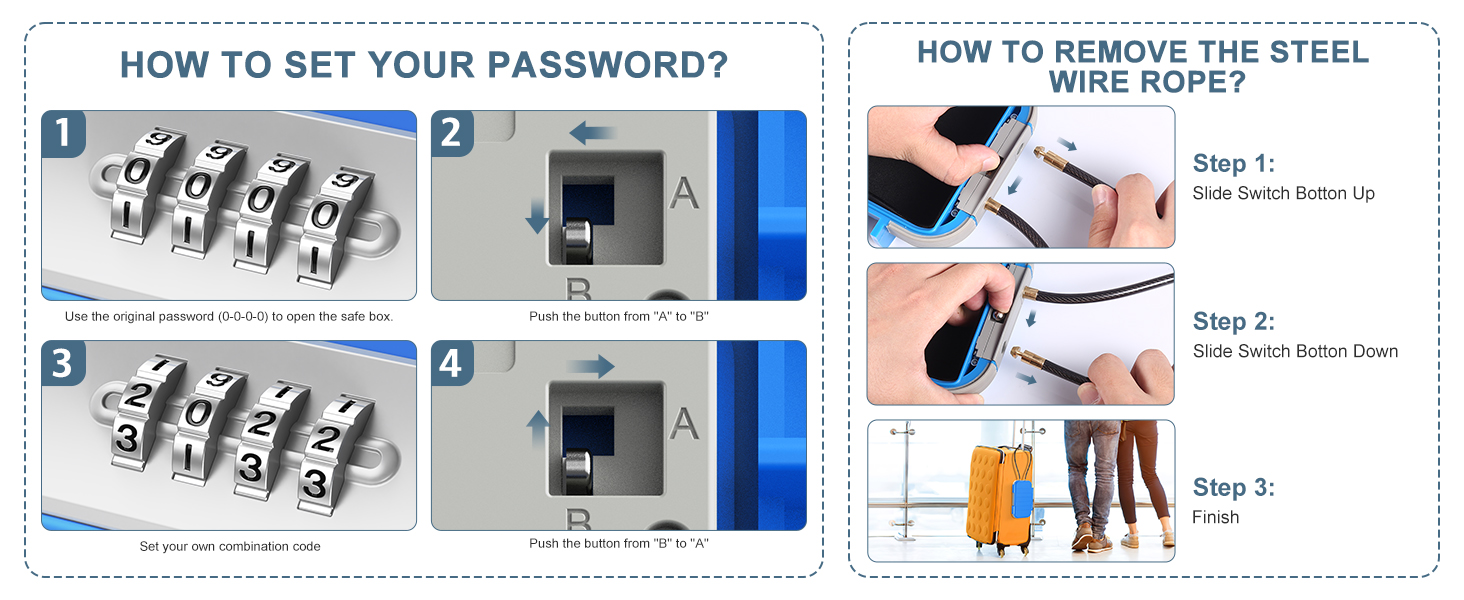 HOW TO SET YOUR PASSWORD?

1

9 9 9 9
0 0 0 0
1 1 1 1

Use the original password (0-0-0-0) to open the safe box.

2

A
B

Push the button from "A" to "B"

3

1 9 1 1
2 0 2 2
3 1 3 3

Set your own combination code

4

A
B

Push the button from "B" to "A"

HOW TO REMOVE THE STEEL WIRE ROPE?

Step 1:
Slide Switch Botton Up

Step 2:
Slide Switch Botton Down

Step 3:
Finish