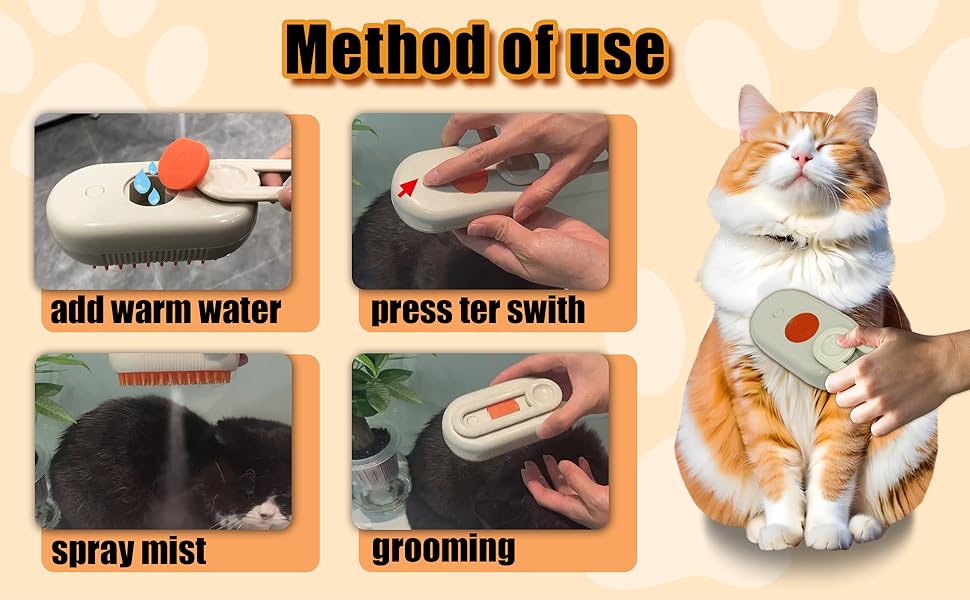 Method of use

add warm water

press ter swith

spray mist

grooming