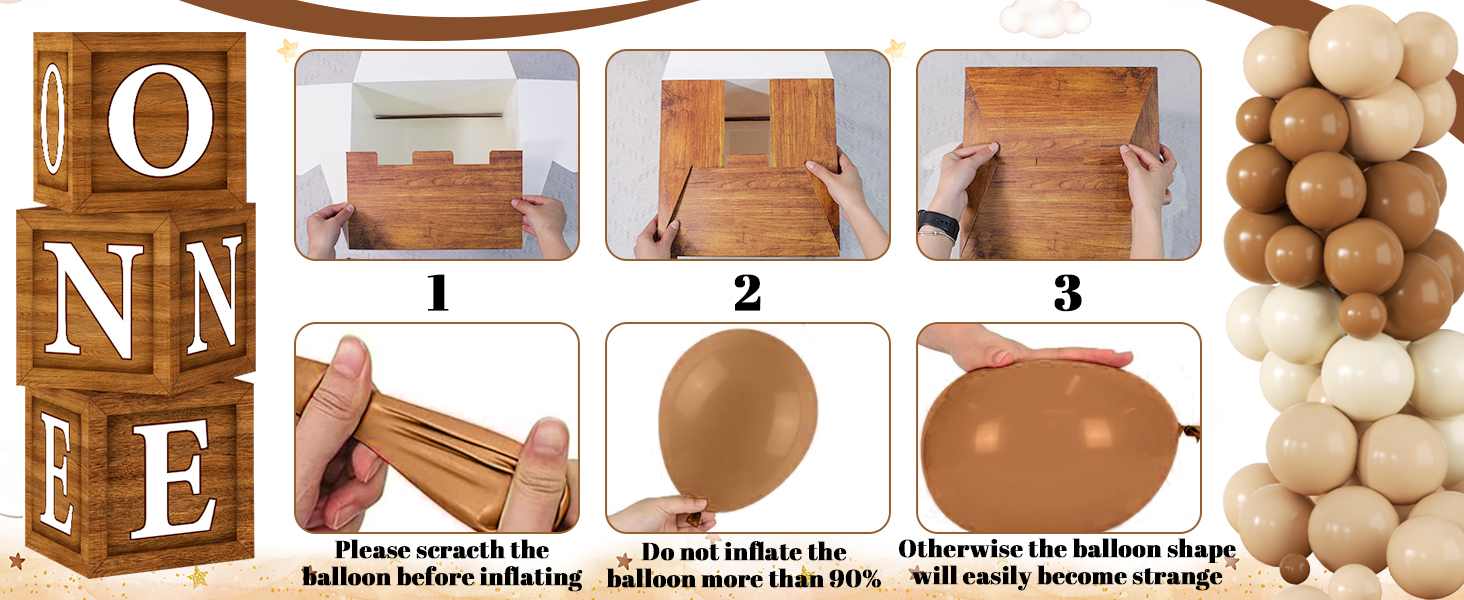 O O
N N
E E

1

2

3

Please scracth the balloon before inflating

Do not inflate the balloon more than 90%

Otherwise the balloon shape will easily become strange