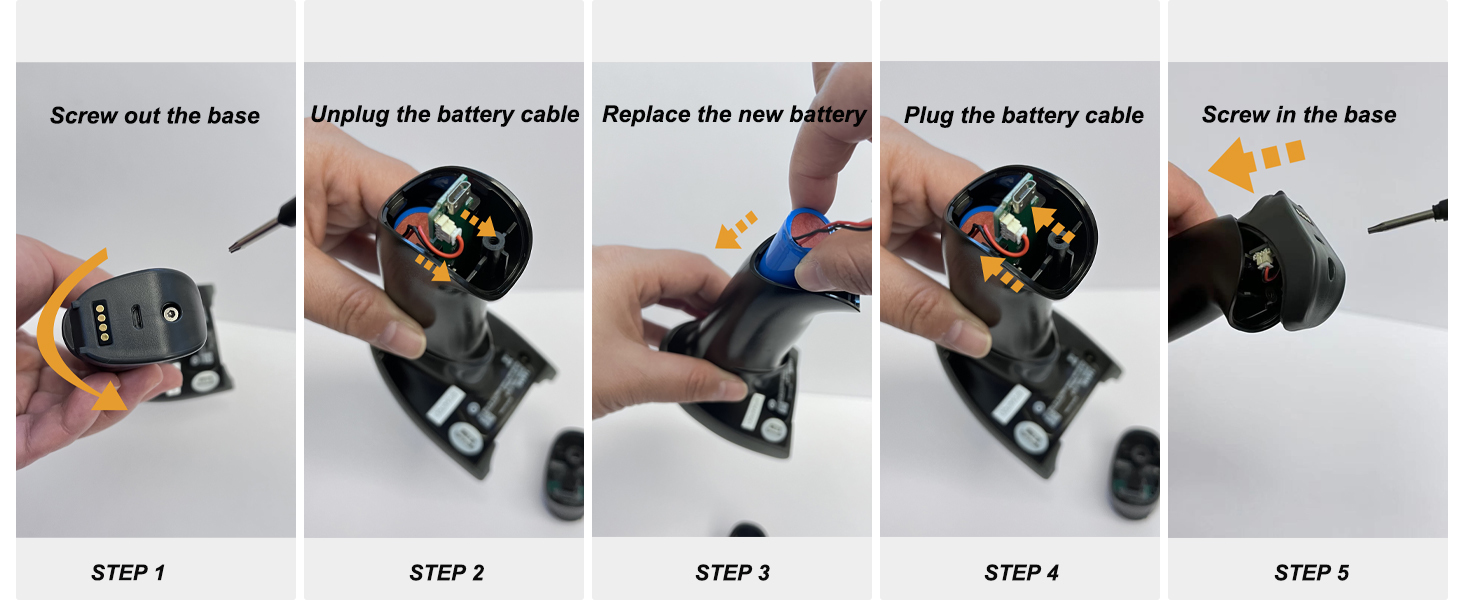 Screw out the base

STEP 1

Unplug the battery cable

STEP 2

Replace the new battery

STEP 3

Plug the battery cable

STEP 4

Screw in the base

STEP 5