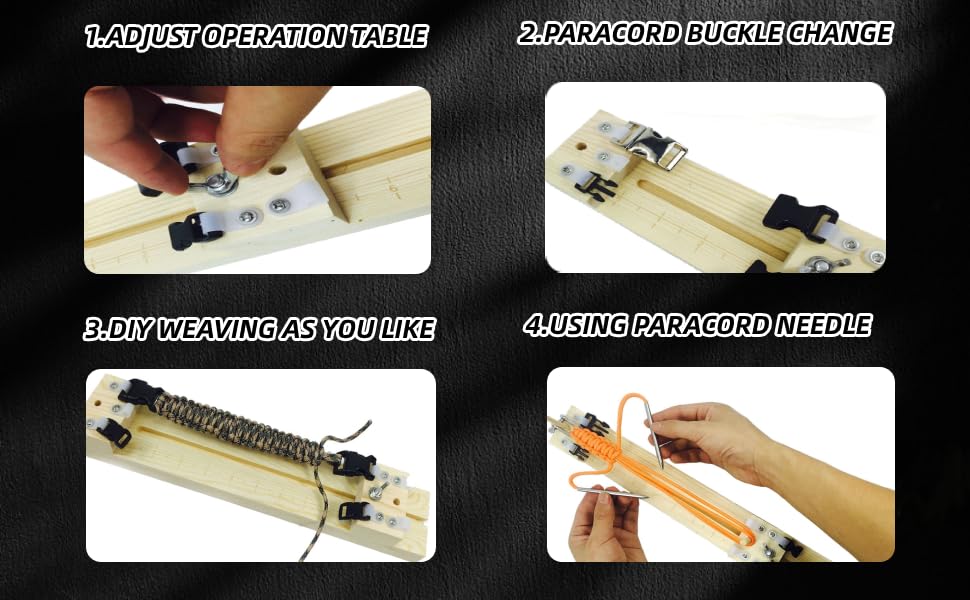 1.ADJUST OPERATION TABLE

2.PARACORD BUCKLE CHANGE

3.DIY WEAVING AS YOU LIKE

4.USING PARACORD NEEDLE